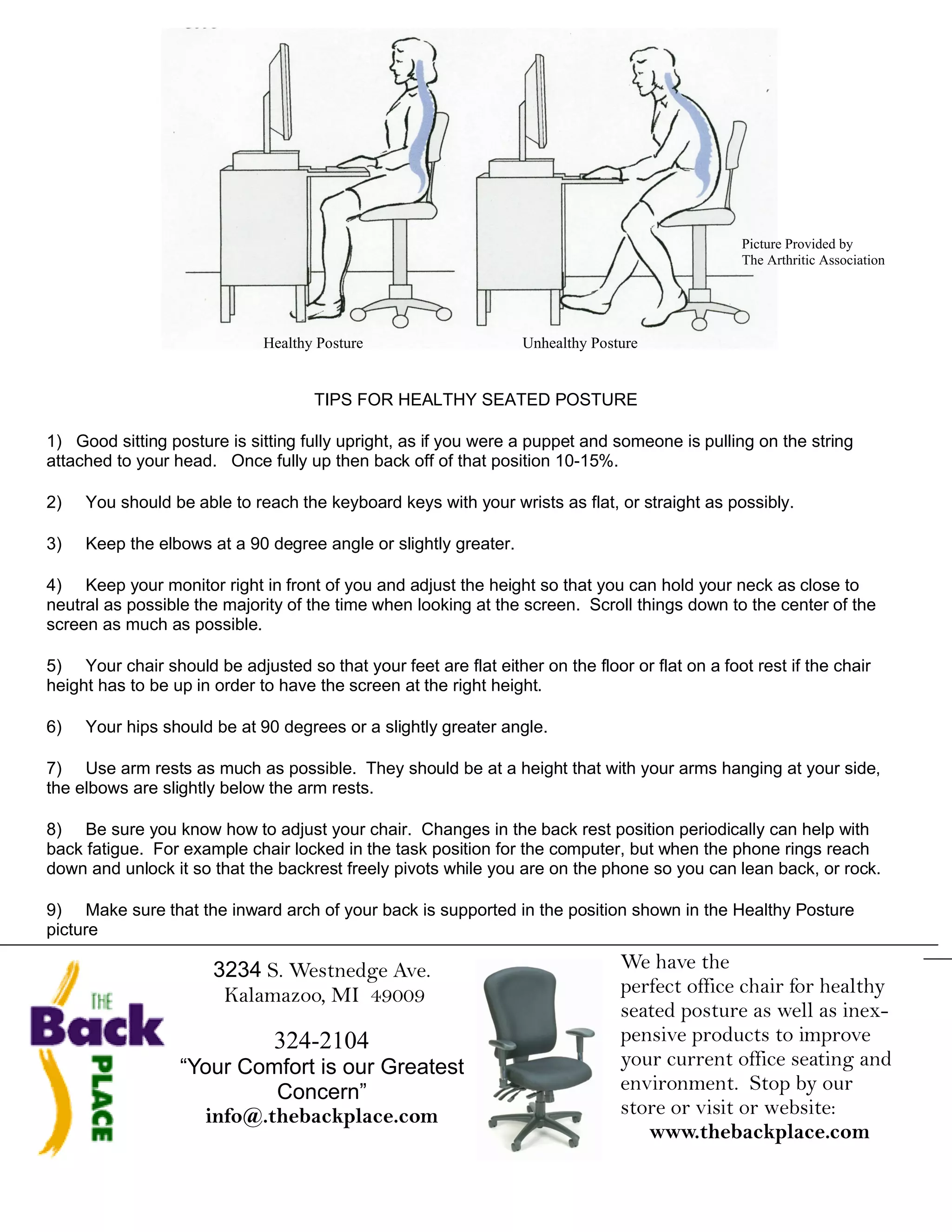 Picture Provided by
The Arthritic Association

Healthy Posture

Unhealthy Posture

TIPS FOR HEALTHY SEATED POSTURE

1) Good sitting posture is sitting fully upright, as if you were a puppet and someone is pulling on the string attached to your head. Once fully up then back off of that position 10-15%.

2) You should be able to reach the keyboard keys with your wrists as flat, or straight as possibly.

3) Keep the elbows at a 90 degree angle or slightly greater.

4) Keep your monitor right in front of you and adjust the height so that you can hold your neck as close to neutral as possible the majority of the time when looking at the screen. Scroll things down to the center of the screen as much as possible.

5) Your chair should be adjusted so that your feet are flat either on the floor or flat on a foot rest if the chair height has to be up in order to have the screen at the right height.

6) Your hips should be at 90 degrees or a slightly greater angle.

7) Use arm rests as much as possible. They should be at a height that with your arms hanging at your side, the elbows are slightly below the arm rests.

8) Be sure you know how to adjust your chair. Changes in the back rest position periodically can help with back fatigue. For example chair locked in the task position for the computer, but when the phone rings reach down and unlock it so that the backrest freely pivots while you are on the phone so you can lean back, or rock.

9) Make sure that the inward arch of your back is supported in the position shown in the Healthy Posture picture

THE Back PLACE

3234 S. Westnedge Ave.
Kalamazoo, MI 49009

324-2104
“Your Comfort is our Greatest Concern”
info@.thebackplace.com

We have the perfect office chair for healthy seated posture as well as inexpensive products to improve your current office seating and environment. Stop by our store or visit or website:
www.thebackplace.com