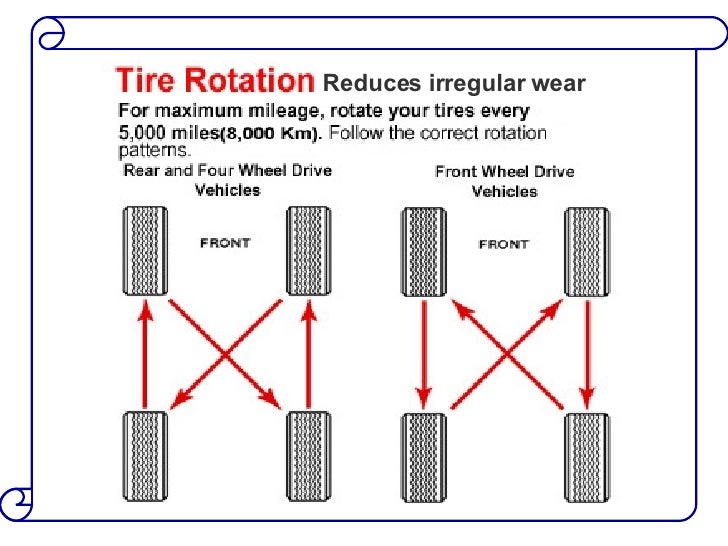 Tire Rotation Reduces irregular wear

For maximum mileage, rotate your tires every 5,000 miles(8,000 Km). Follow the correct rotation patterns.

Rear and Four Wheel Drive Vehicles

FRONT

Front Wheel Drive Vehicles

FRONT