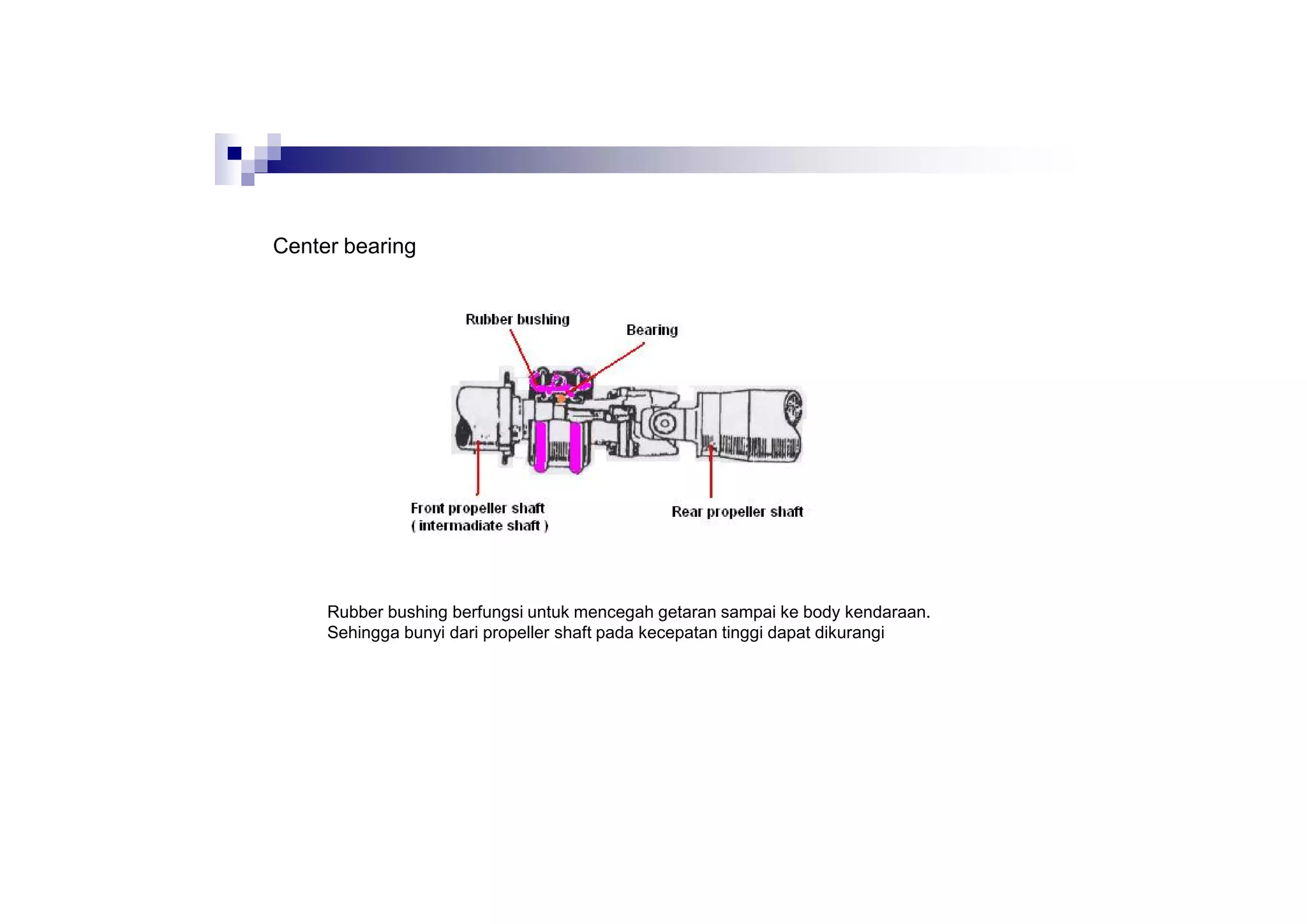 Center bearing

Rubber bushing

Bearing

Front propeller shaft
( intermadiate shaft )

Rear propeller shaft

Rubber bushing berfungsi untuk mencegah getaran sampai ke body kendaraan. Sehingga bunyi dari propeller shaft pada kecepatan tinggi dapat dikurangi