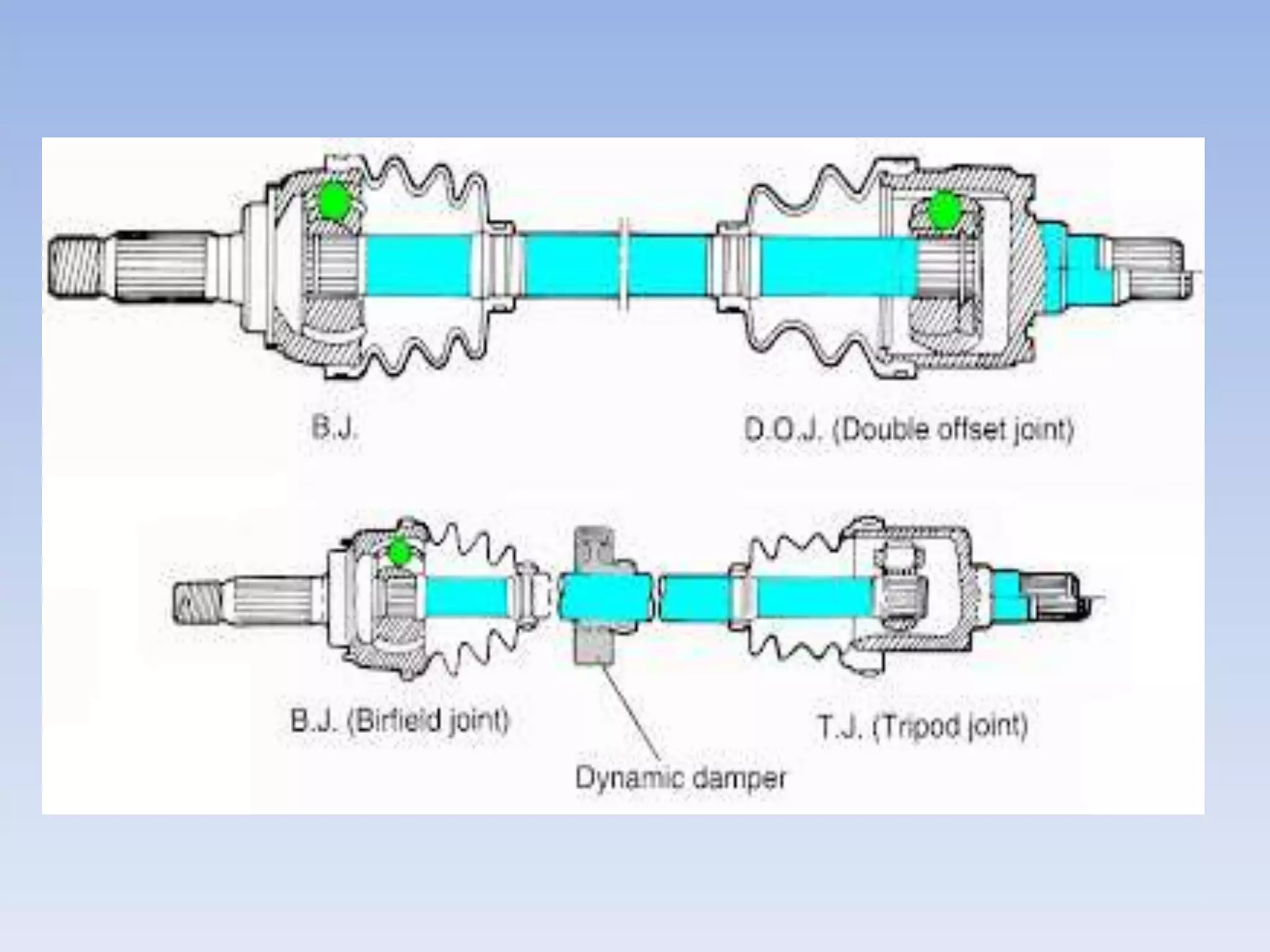 B.J.

D.O.J. (Double offset joint)

B.J. (Birfield joint)

T.J. (Tripod joint)

Dynamic damper