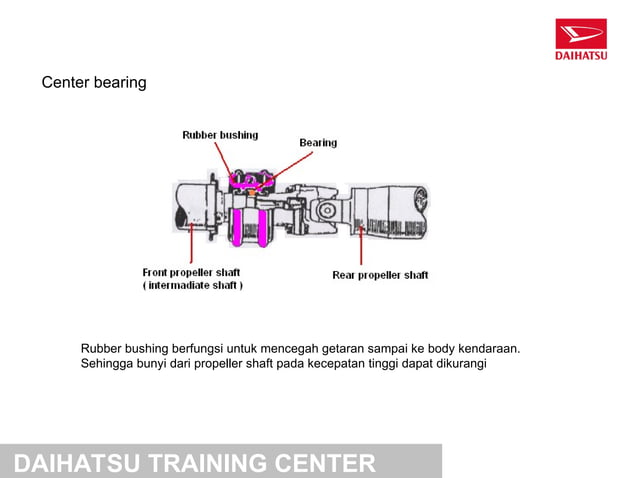 DAIHATSU

Center bearing

Rubber bushing

Bearing

Front propeller shaft ( intermadiate shaft )

Rear propeller shaft

Rubber bushing berfungsi untuk mencegah getaran sampai ke body kendaraan. Sehingga bunyi dari propeller shaft pada kecepatan tinggi dapat dikurangi

DAIHATSU TRAINING CENTER