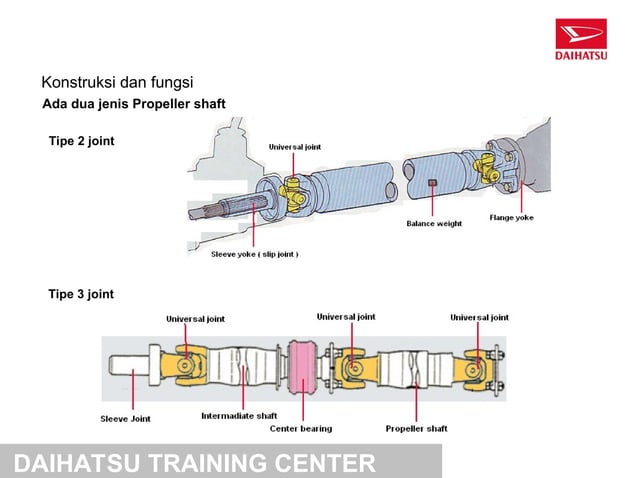 DAIHATSU

Konstruksi dan fungsi

Ada dua jenis Propeller shaft

Tipe 2 joint

Universal joint

Balance weight

Flange yoke

Sleeve yoke ( slip joint )

Tipe 3 joint

Universal joint

Universal joint

Universal joint

Sleeve Joint

Intermadiate shaft

Center bearing

Propeller shaft

DAIHATSU TRAINING CENTER