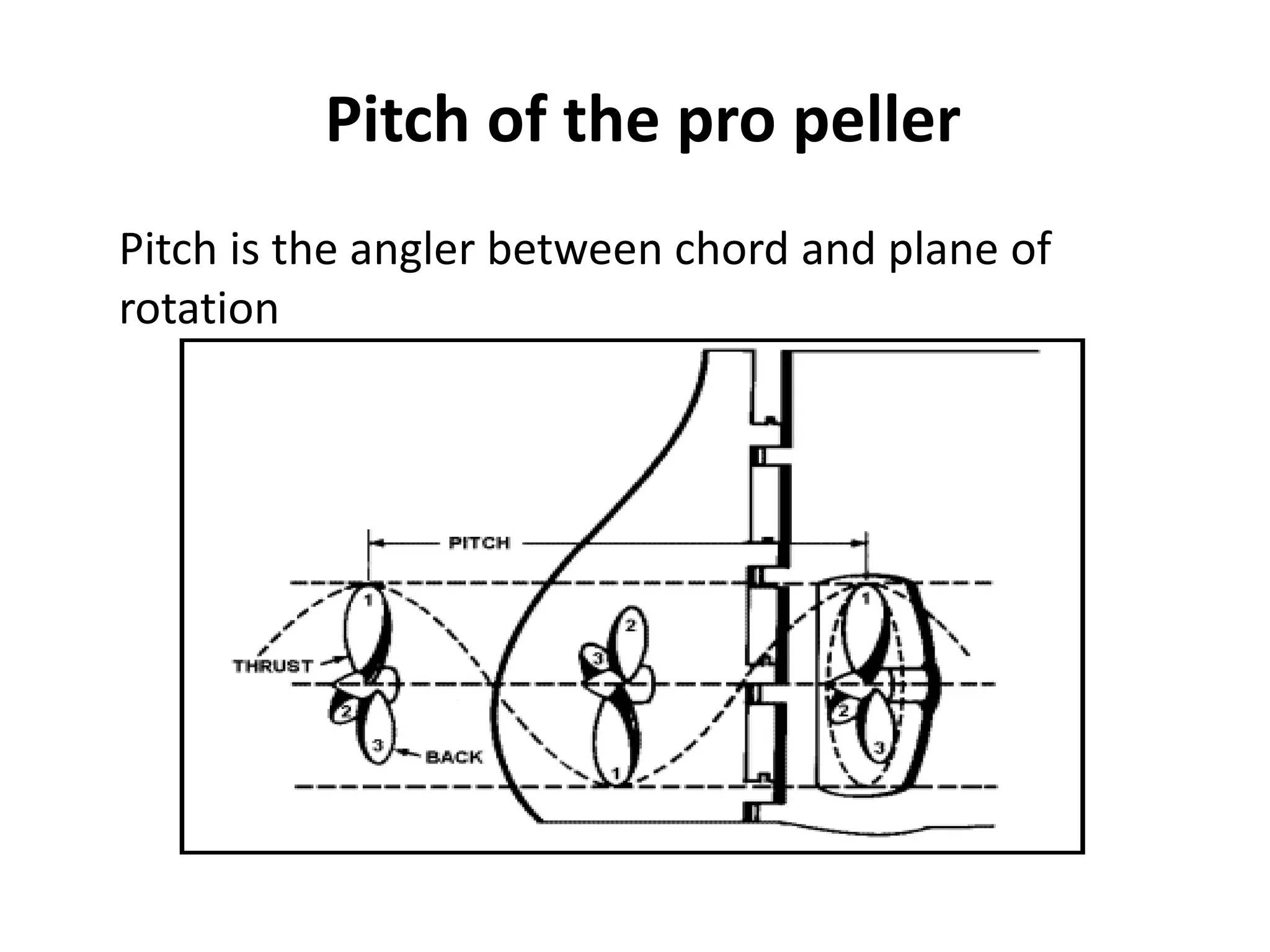 Pitch of the pro peller

Pitch is the angler between chord and plane of rotation

PITCH

THRUST

BACK

1
2
3

2
3
1

1
2
3