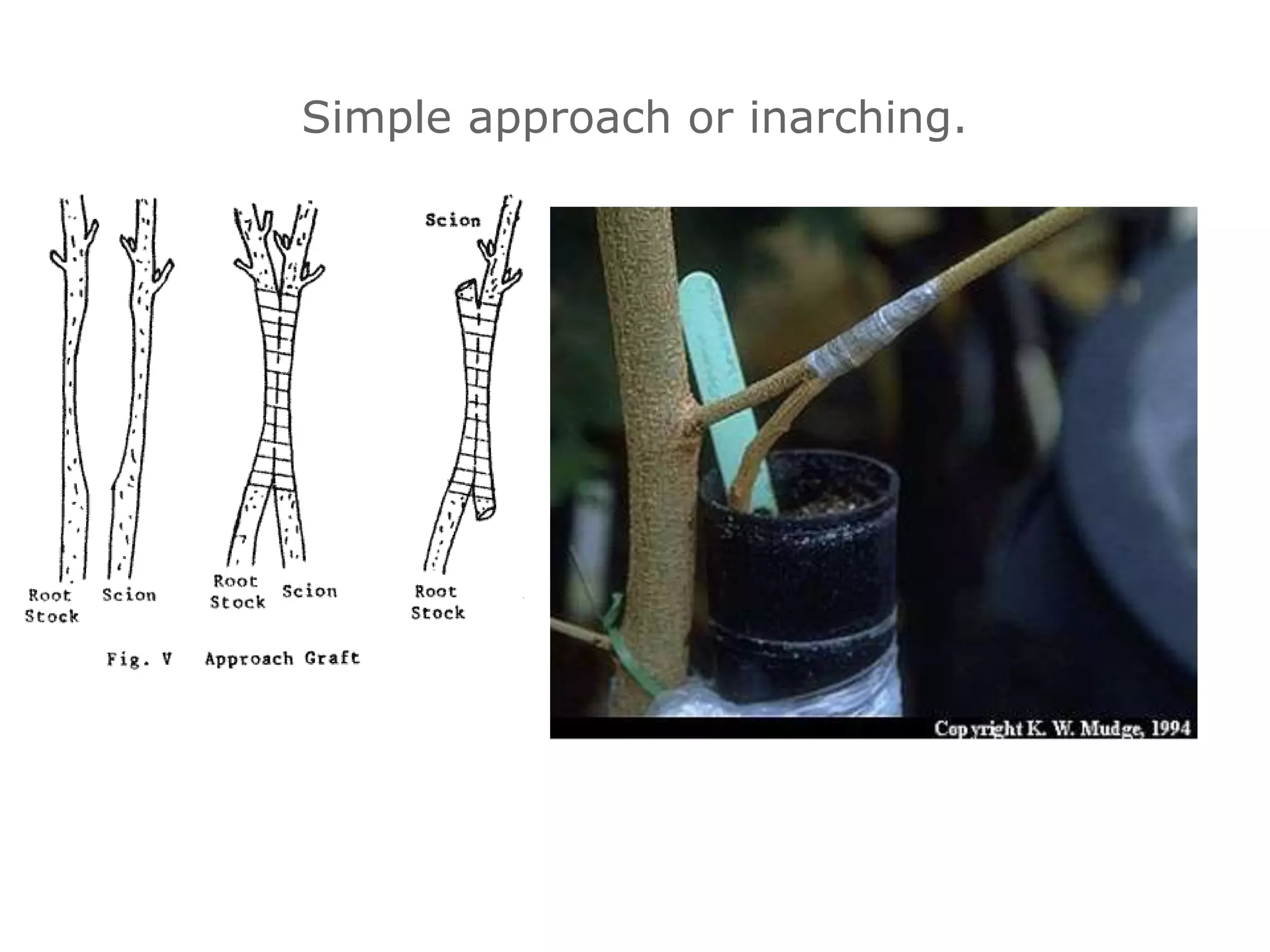 Simple approach or inarching.

Scion

Root Stock

Scion

Root Stock

Scion

Root Stock

Fig. V Approach Graft

Copyright K. W. Mudge, 1994