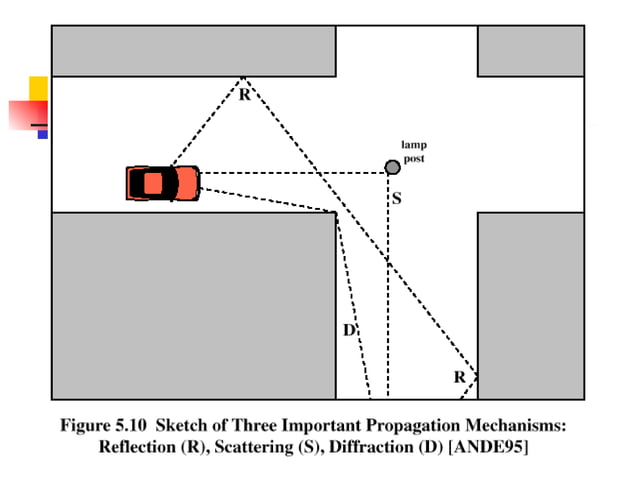 R

lamp post

S

D

R

Figure 5.10 Sketch of Three Important Propagation Mechanisms: Reflection (R), Scattering (S), Diffraction (D) [ANDE95]