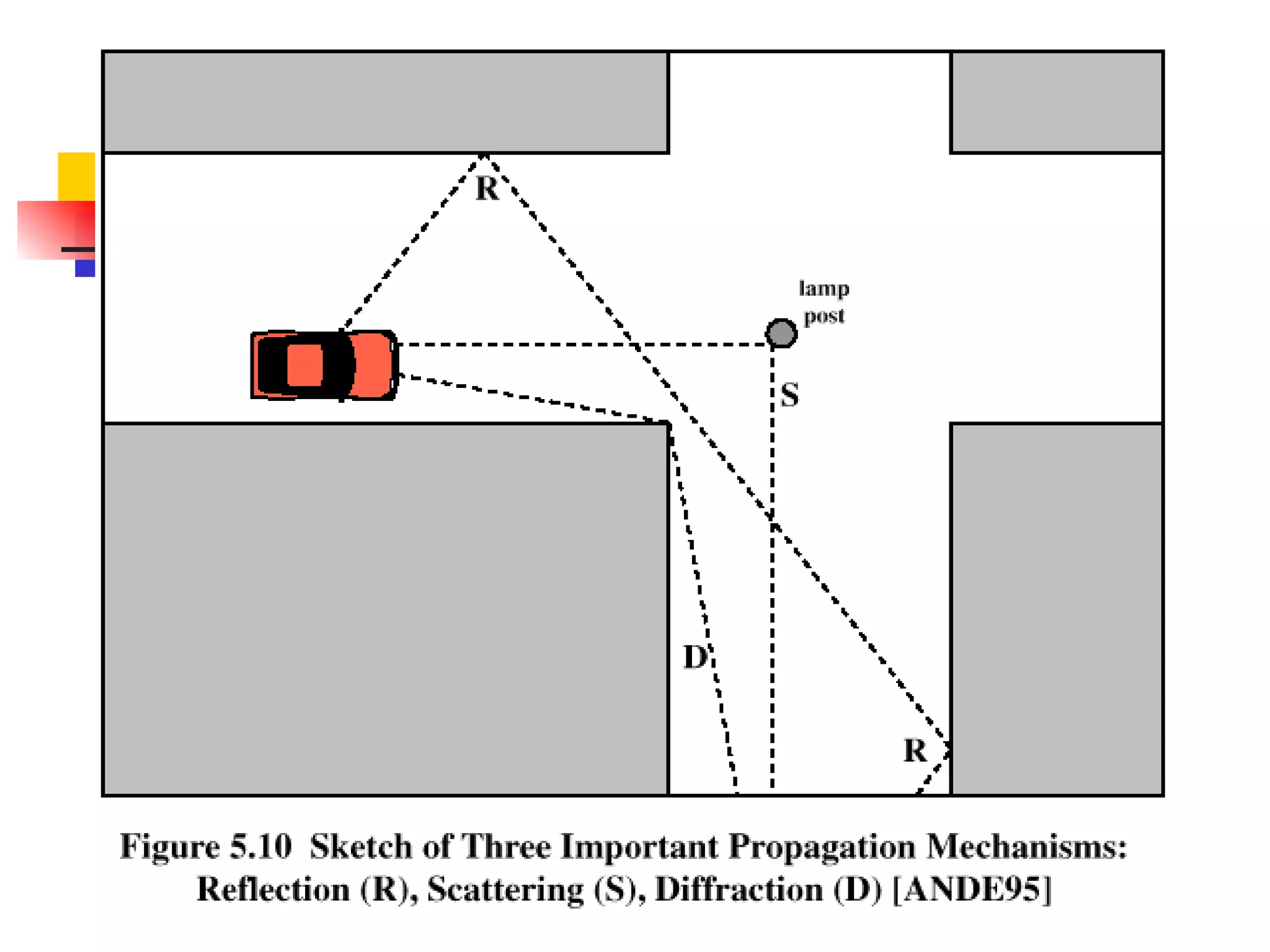 R

lamp post

S

D

R

Figure 5.10 Sketch of Three Important Propagation Mechanisms: Reflection (R), Scattering (S), Diffraction (D) [ANDE95]