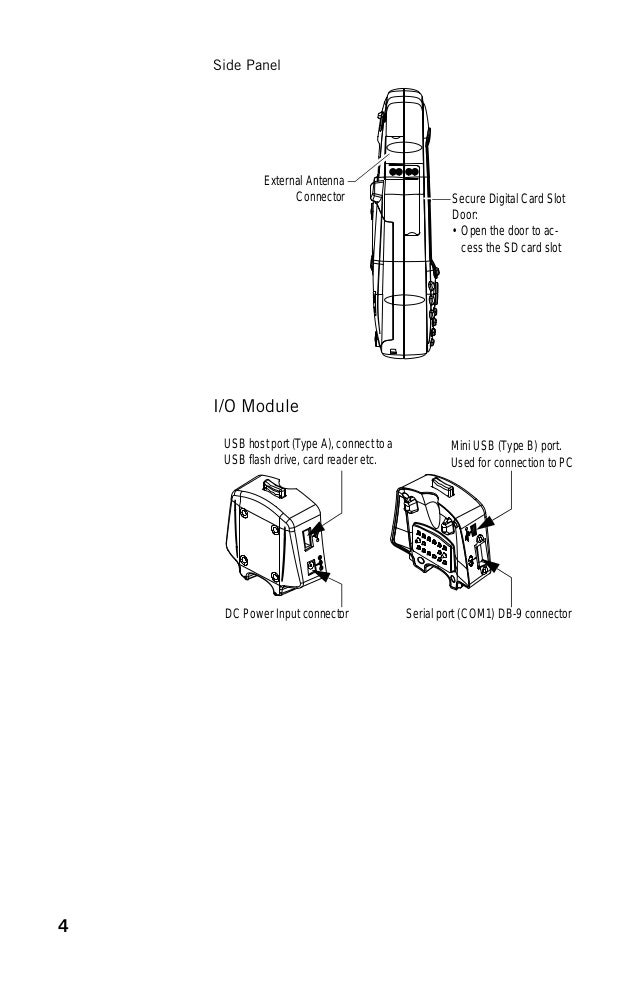 Side Panel

External Antenna Connector

Secure Digital Card Slot Door:
• Open the door to access the SD card slot

I/O Module

USB host port (Type A), connect to a USB flash drive, card reader etc.

Mini USB (Type B) port. Used for connection to PC

DC Power Input connector

Serial port (COM1) DB-9 connector

4