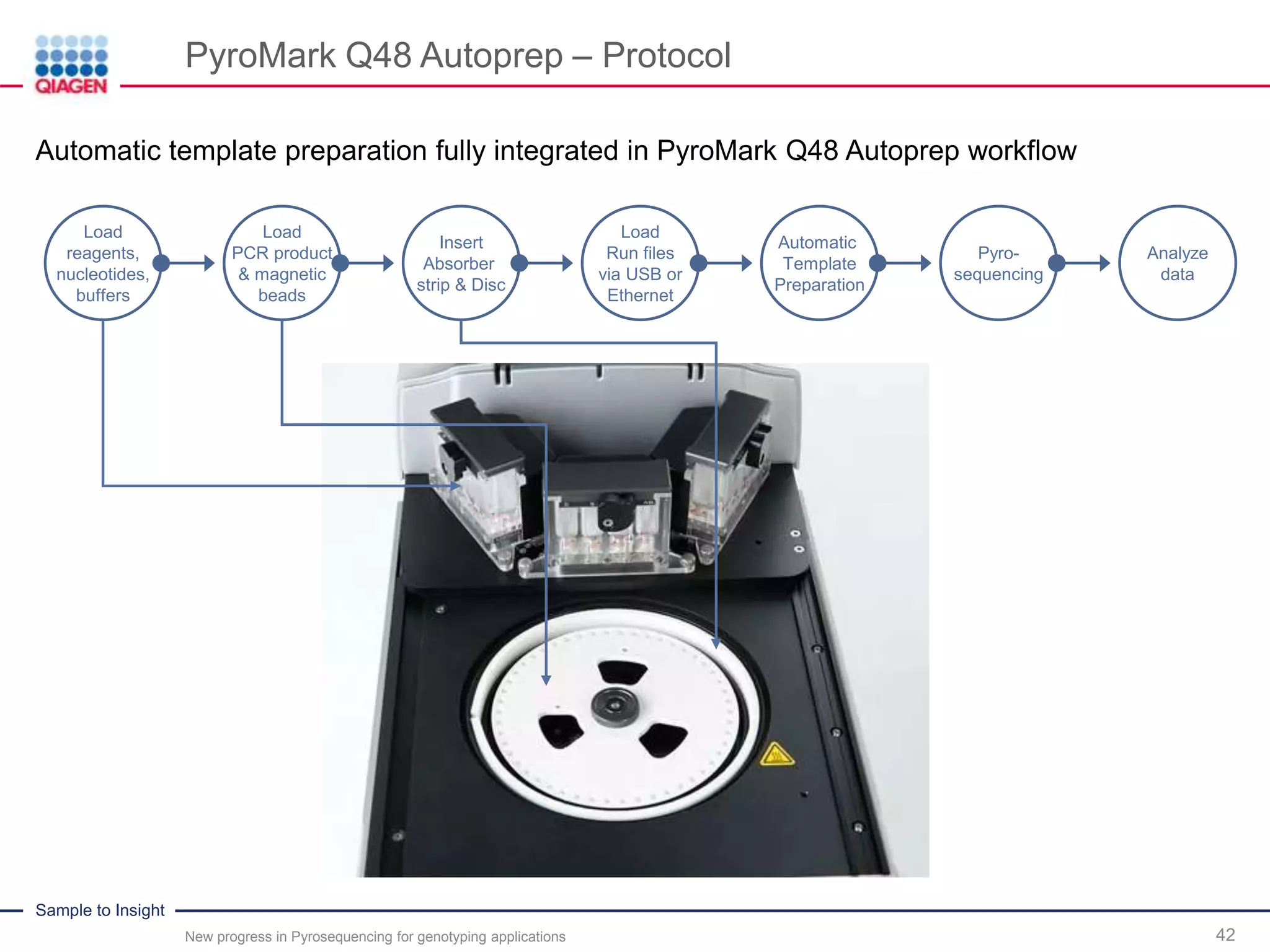 QIAGEN

PyroMark Q48 Autoprep – Protocol

Automatic template preparation fully integrated in PyroMark Q48 Autoprep workflow

Load reagents, nucleotides, buffers

Load PCR product & magnetic beads

Insert Absorber strip & Disc

Load Run files via USB or Ethernet

Automatic Template Preparation

Pyro-sequencing

Analyze data

Sample to Insight

New progress in Pyrosequencing for genotyping applications

42