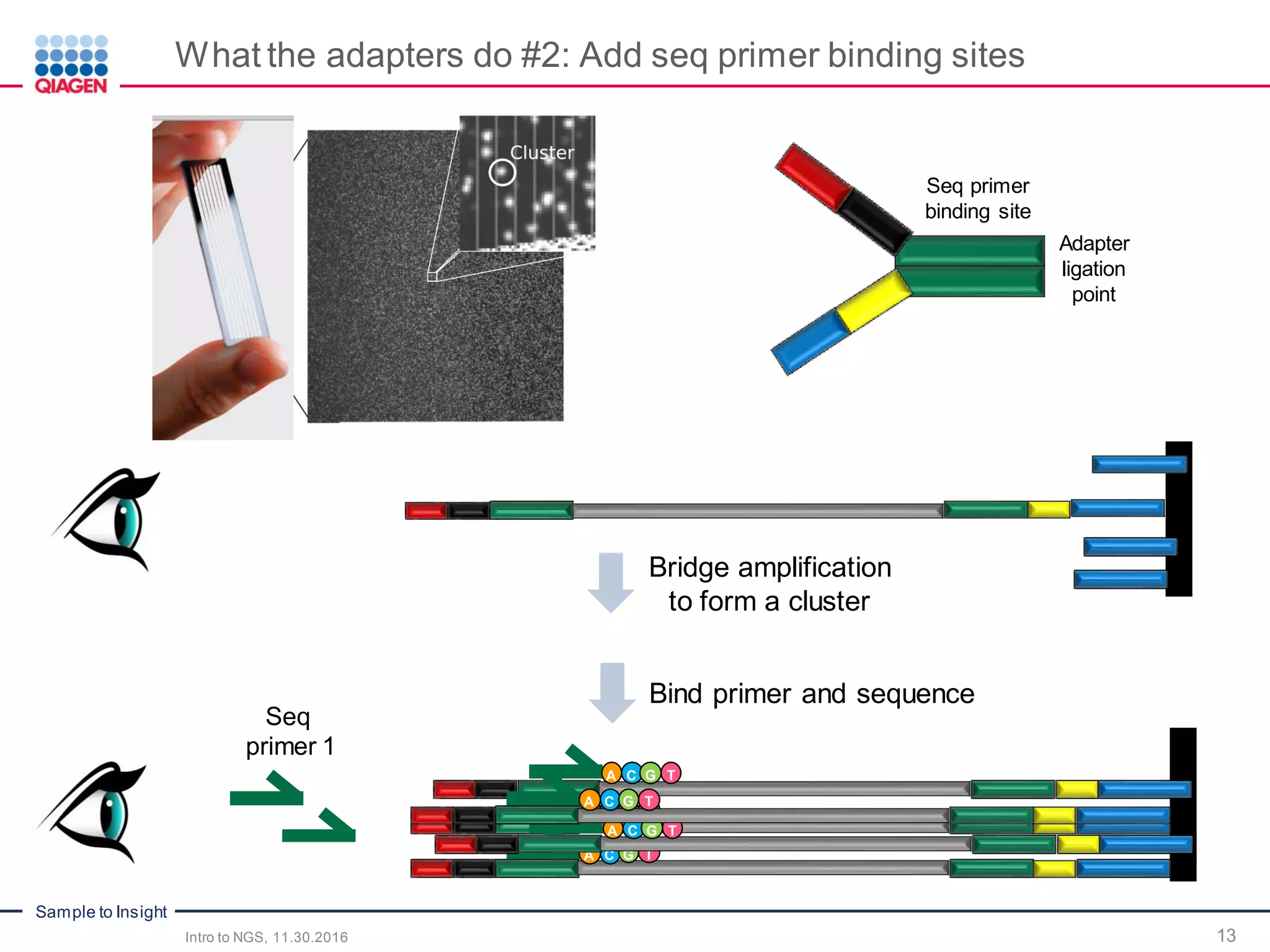 QIAGEN

What the adapters do #2: Add seq primer binding sites

Cluster

Seq primer binding site

Adapter ligation point

Bridge amplification to form a cluster

Bind primer and sequence

Seq primer 1

A C G T
A C G T
A C G T
A C G T

Sample to Insight

Intro to NGS, 11.30.2016

13