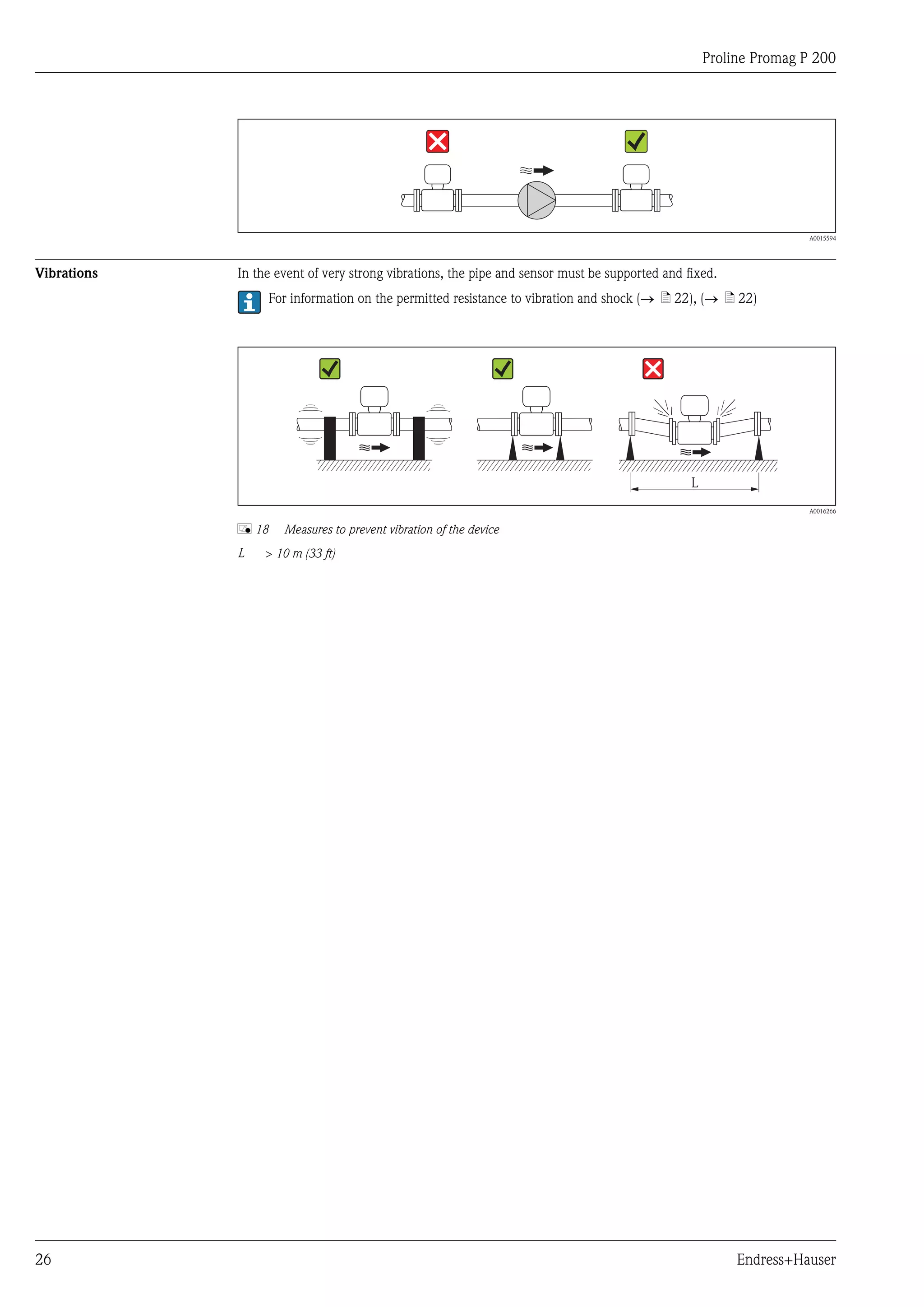 Proline Promag P 200

A0015594

Vibrations

In the event of very strong vibrations, the pipe and sensor must be supported and fixed.

For information on the permitted resistance to vibration and shock (→ 22), (→ 22)

L

A0016266

18 Measures to prevent vibration of the device

L > 10 m (33 ft)

26

Endress+Hauser