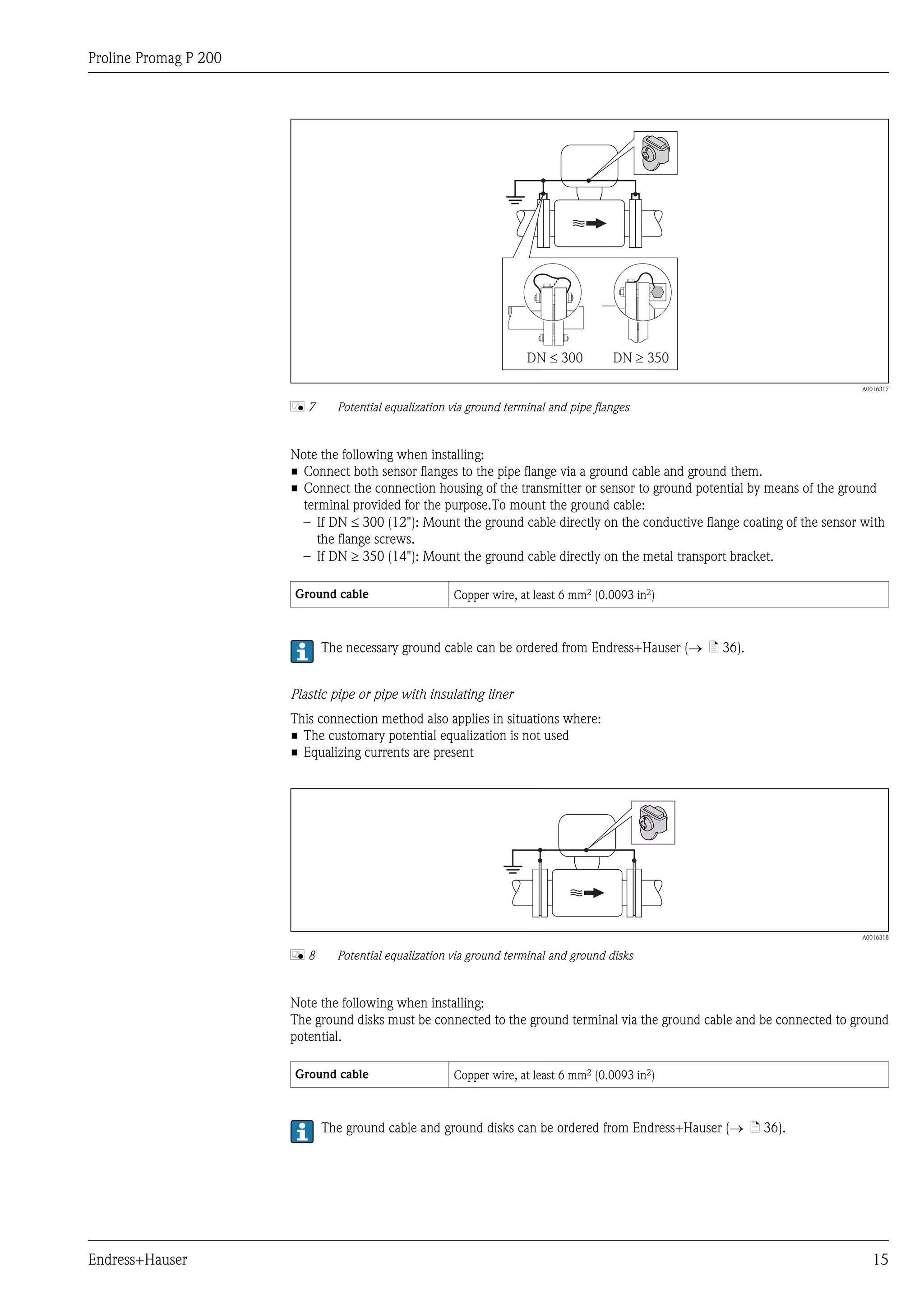 Proline Promag P 200

DN ≤ 300 DN ≥ 350

A0016317

7 Potential equalization via ground terminal and pipe flanges

Note the following when installing:
▪ Connect both sensor flanges to the pipe flange via a ground cable and ground them.
▪ Connect the connection housing of the transmitter or sensor to ground potential by means of the ground terminal provided for the purpose.To mount the ground cable:
– If DN ≤ 300 (12"): Mount the ground cable directly on the conductive flange coating of the sensor with the flange screws.
– If DN ≥ 350 (14"): Mount the ground cable directly on the metal transport bracket.

| Ground cable | Copper wire, at least 6 mm$^2$ (0.0093 in$^2$) |
|---|---|

The necessary ground cable can be ordered from Endress+Hauser (→ 36).

Plastic pipe or pipe with insulating liner

This connection method also applies in situations where:
▪ The customary potential equalization is not used
▪ Equalizing currents are present

A0016318

8 Potential equalization via ground terminal and ground disks

Note the following when installing:
The ground disks must be connected to the ground terminal via the ground cable and be connected to ground potential.

| Ground cable | Copper wire, at least 6 mm$^2$ (0.0093 in$^2$) |
|---|---|

The ground cable and ground disks can be ordered from Endress+Hauser (→ 36).

Endress+Hauser 15