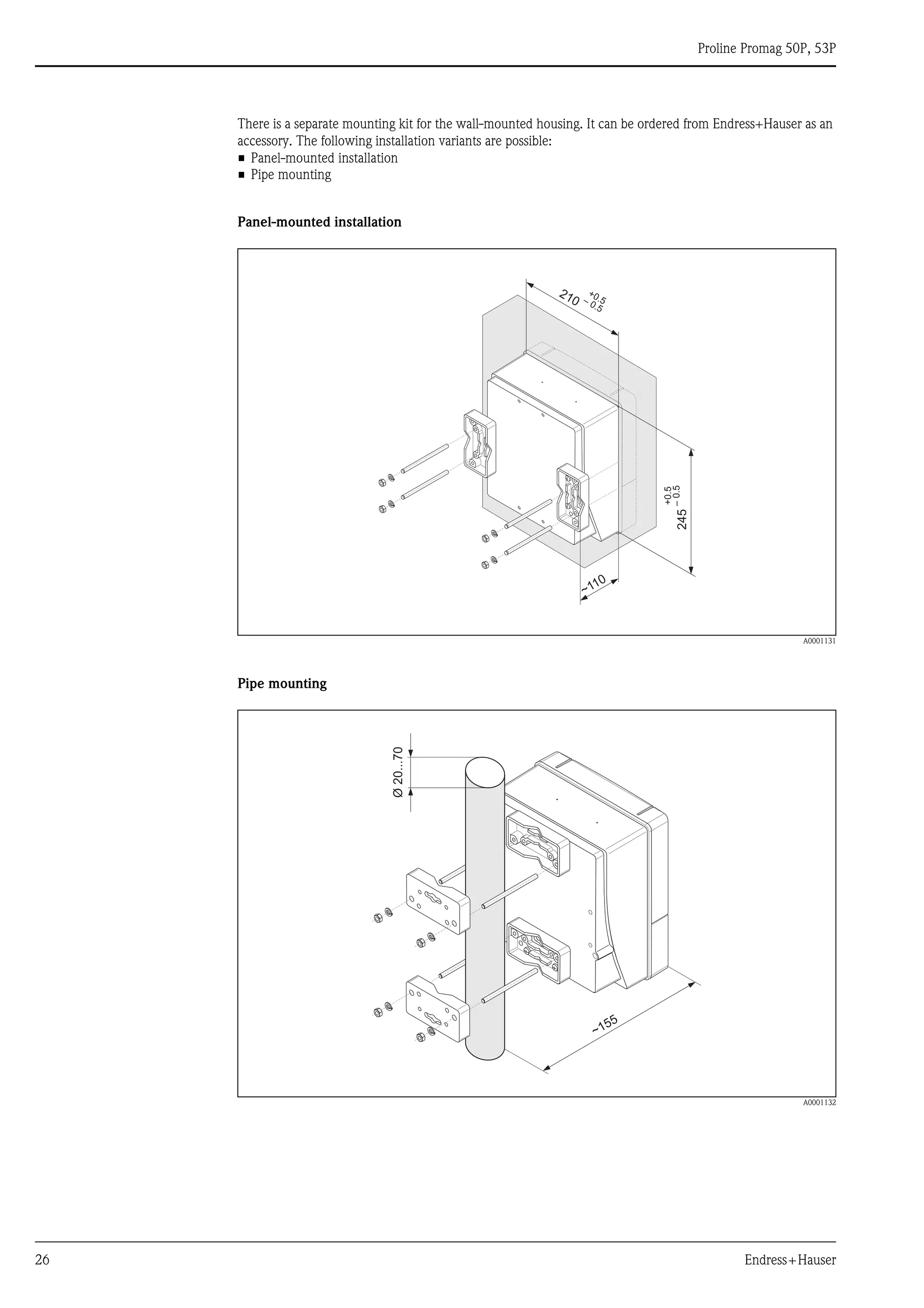 Proline Promag 50P, 53P

There is a separate mounting kit for the wall-mounted housing. It can be ordered from Endress+Hauser as an accessory. The following installation variants are possible:
▪ Panel-mounted installation
▪ Pipe mounting

Panel-mounted installation

$210^{+0.5}_{-0.5}$

$245^{+0.5}_{-0.5}$

~110

A0001131

Pipe mounting

Ø 20...70

~155

A0001132

26

Endress+Hauser