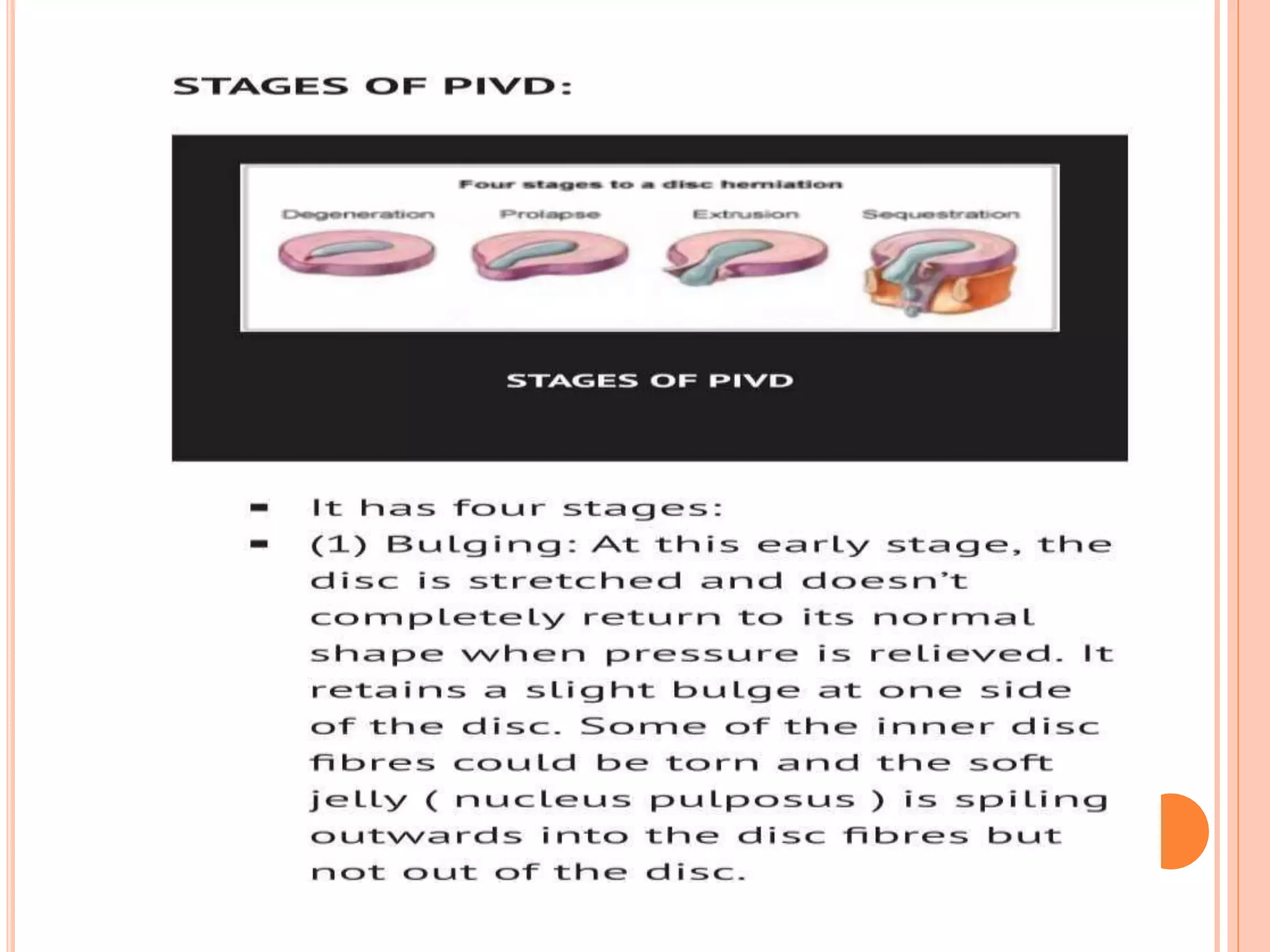 STAGES OF PIVD:

Four stages to a disc herniation

Degeneration

Prolapse

Extrusion

Sequestration

STAGES OF PIVD

- It has four stages:
- (1) Bulging: At this early stage, the disc is stretched and doesn't completely return to its normal shape when pressure is relieved. It retains a slight bulge at one side of the disc. Some of the inner disc fibres could be torn and the soft jelly ( nucleus pulposus ) is spiling outwards into the disc fibres but not out of the disc.