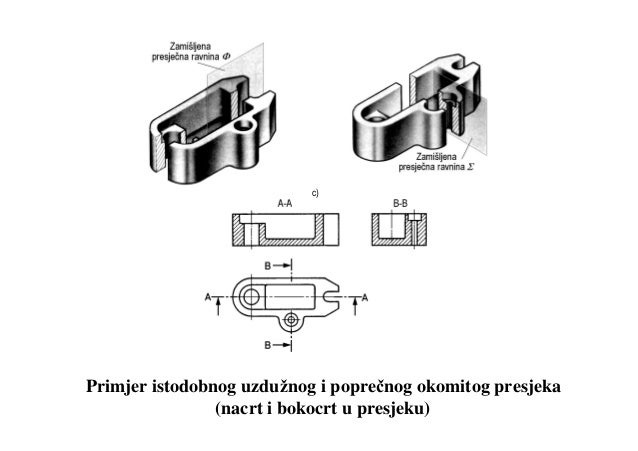 Zamišljena presječna ravnina $\Phi$

Zamišljena presječna ravnina $\Sigma$

c)

A-A

B-B

B

A

A

B

Primjer istodobnog uzdužnog i poprečnog okomitog presjeka (nacrt i bokocrt u presjeku)