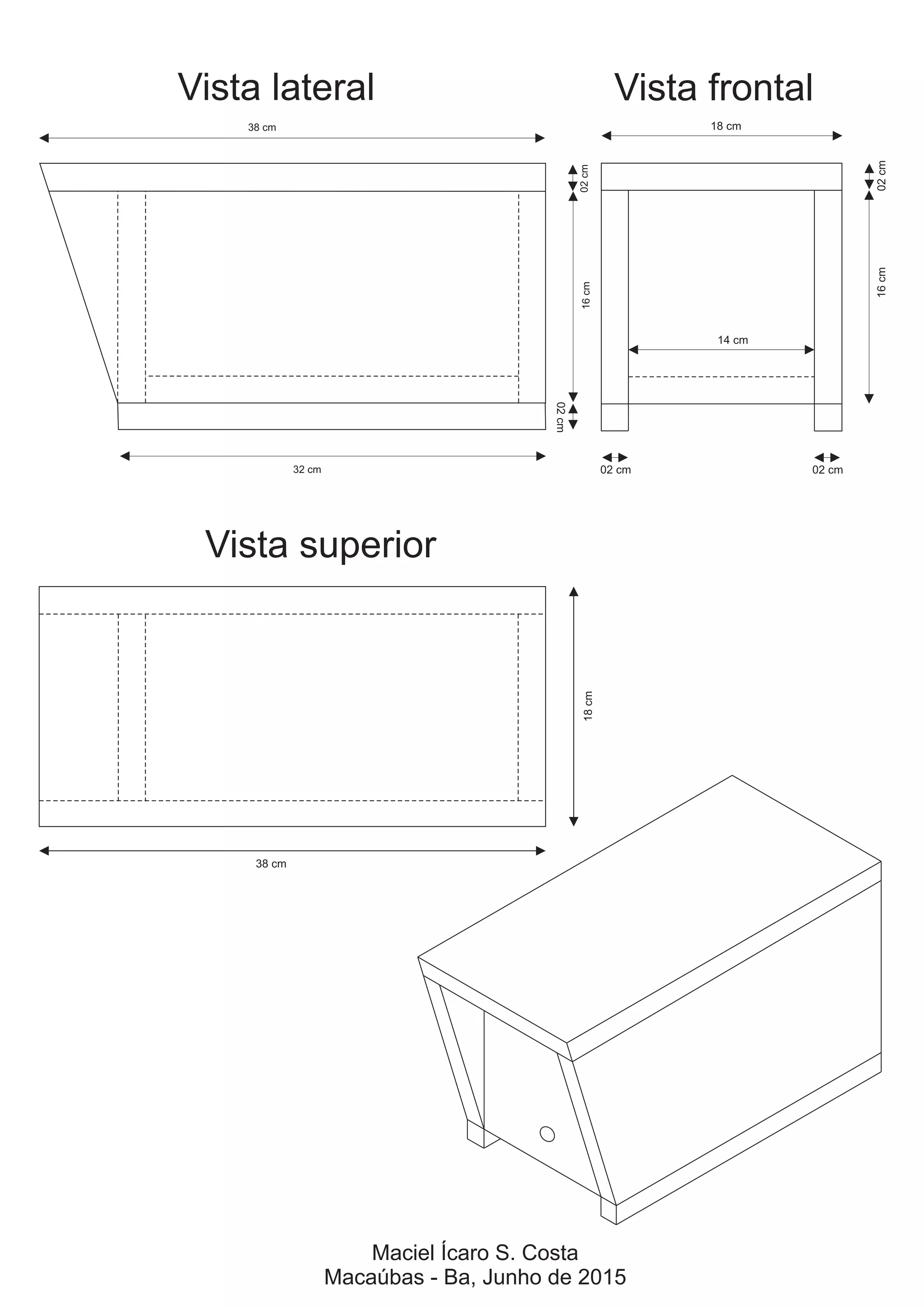 Vista lateral

38 cm

02 cm

16 cm

02 cm

32 cm

Vista frontal

18 cm

02 cm

16 cm

14 cm

02 cm

02 cm

Vista superior

18 cm

38 cm

Maciel Ícaro S. Costa
Macaúbas - Ba, Junho de 2015