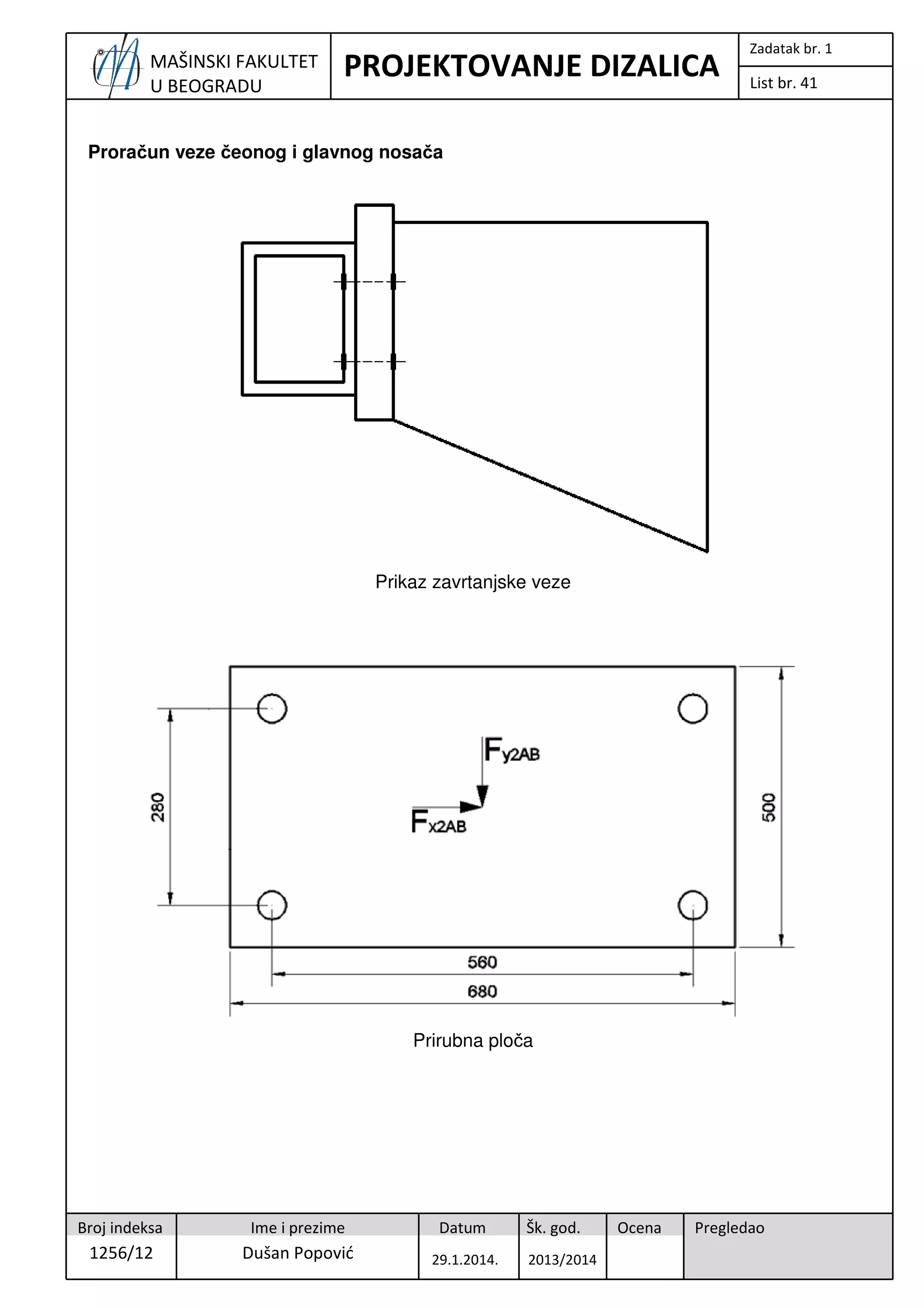 MAŠINSKI FAKULTET
U BEOGRADU

PROJEKTOVANJE DIZALICA

Zadatak br. 1

List br. 41

Proračun veze čeonog i glavnog nosača

Prikaz zavrtanjske veze

$F_{y2AB}$

$F_{x2AB}$

280

500

560

680

Prirubna ploča

| Broj indeksa | Ime i prezime | Datum | Šk. god. | Ocena | Pregledao |
|---|---|---|---|---|---|
| 1256/12 | Dušan Popović | 29.1.2014. | 2013/2014 | | |