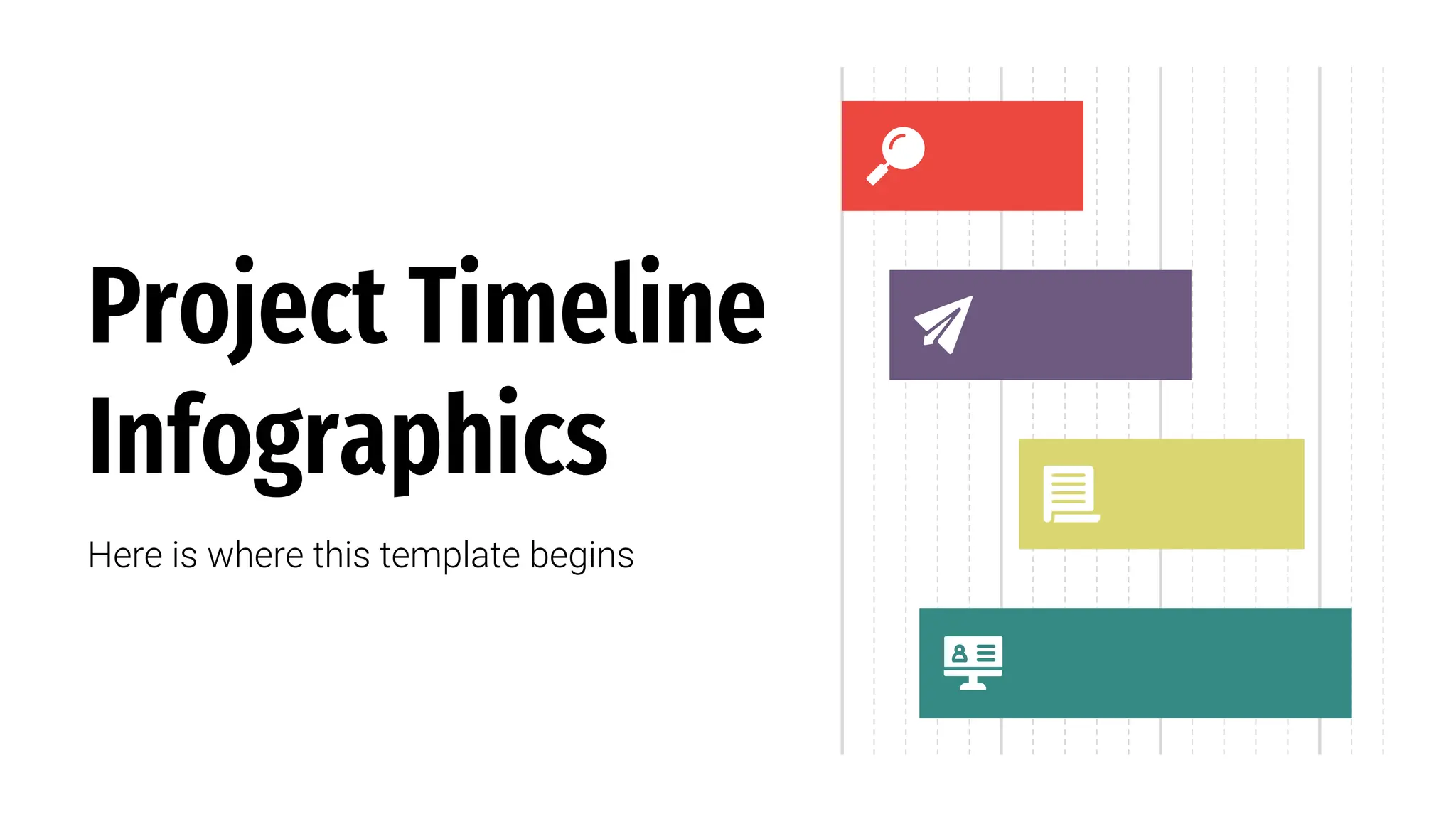 Project Timeline Infographics

Here is where this template begins