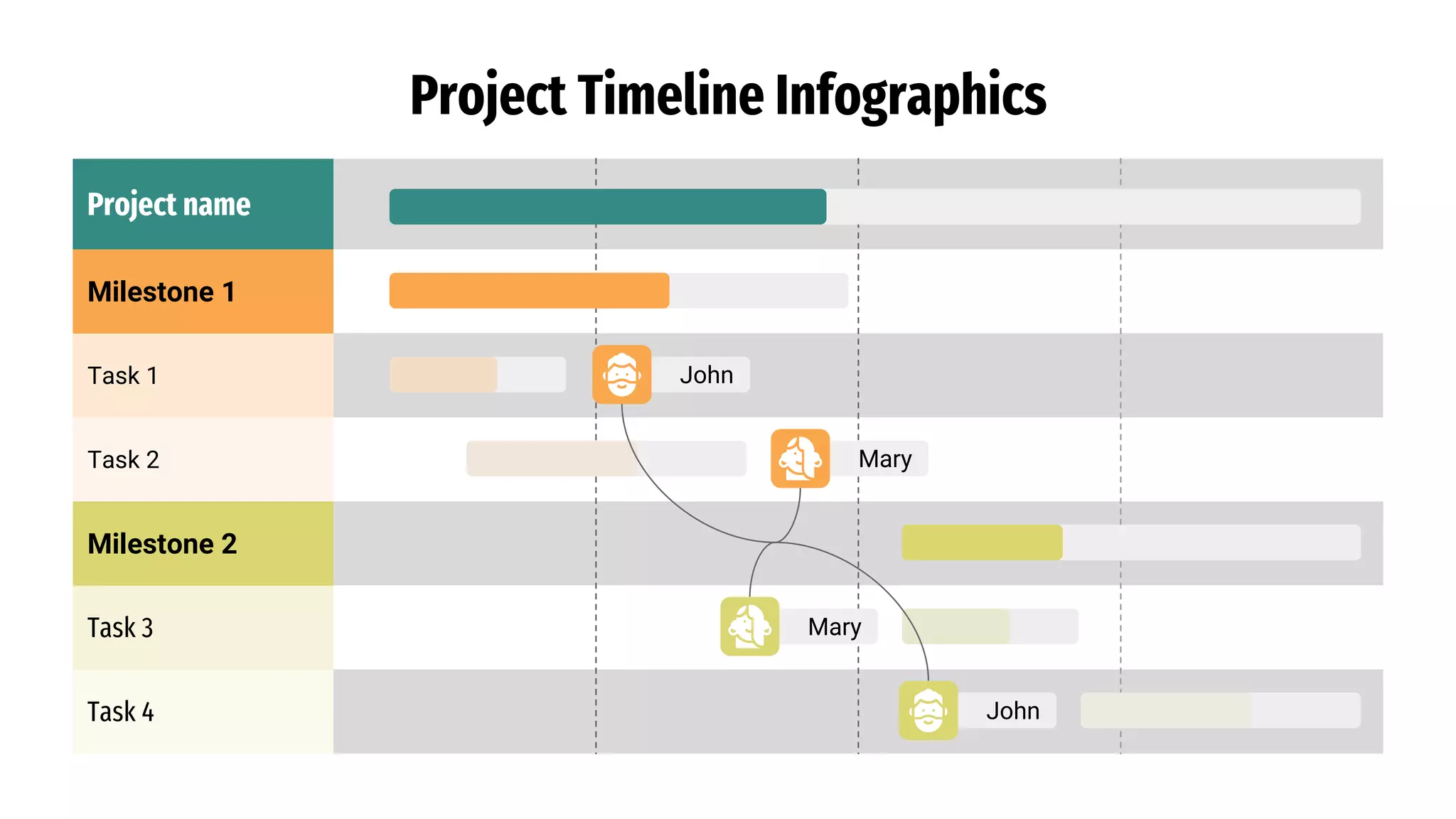 Project Timeline Infographics

Project name

Milestone 1

Task 1

John

Task 2

Mary

Milestone 2

Task 3

Mary

Task 4

John