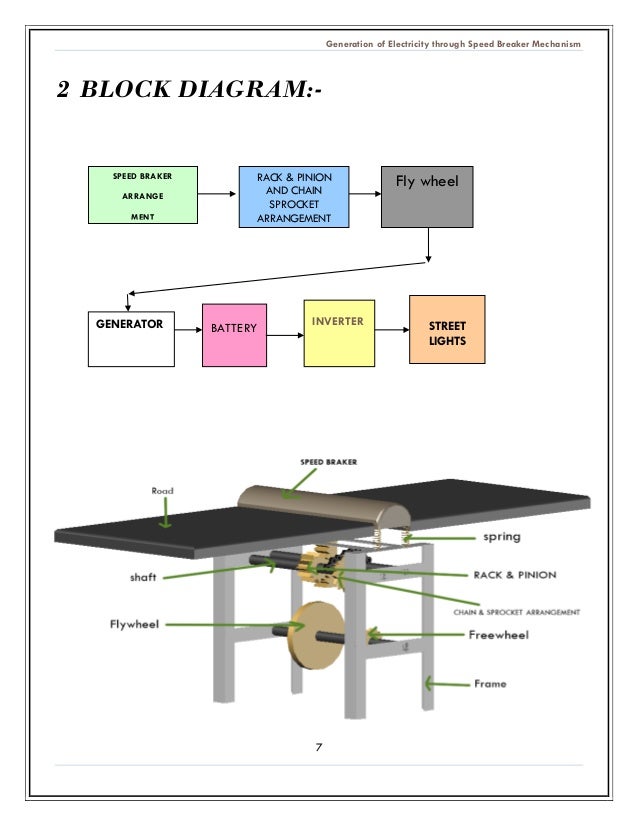 Generation of Electricity through Speed Breaker Mechanism

2 BLOCK DIAGRAM:-

SPEED BRAKER ARRANGE MENT

RACK & PINION AND CHAIN SPROCKET ARRANGEMENT

Fly wheel

GENERATOR

BATTERY

INVERTER

STREET LIGHTS

SPEED BRAKER

Road

spring

shaft

RACK & PINION

CHAIN & SPROCKET ARRANGEMENT

Flywheel

Freewheel

Frame

7