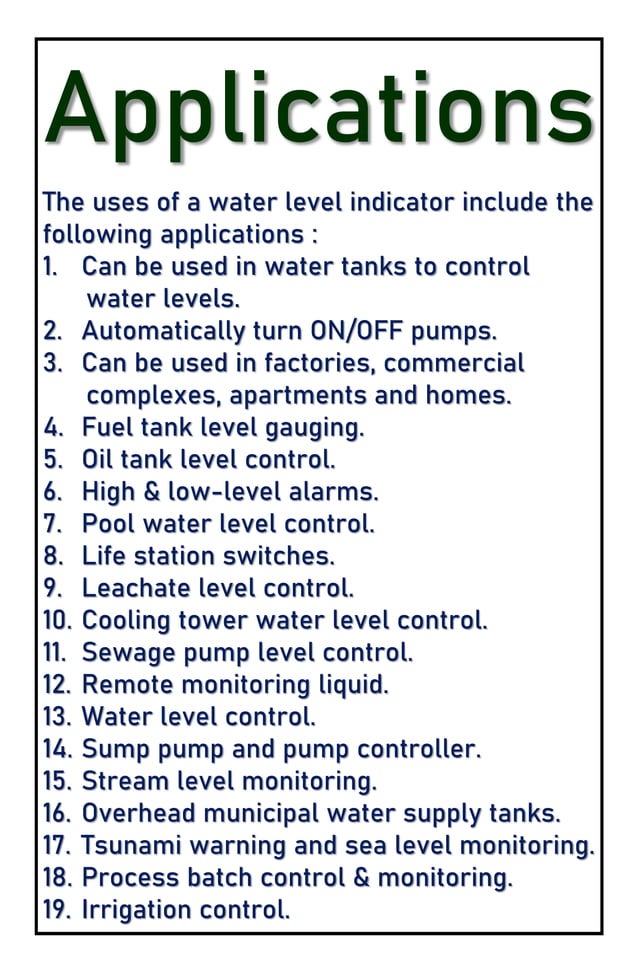 Applications

The uses of a water level indicator include the following applications :

1. Can be used in water tanks to control water levels.
2. Automatically turn ON/OFF pumps.
3. Can be used in factories, commercial complexes, apartments and homes.
4. Fuel tank level gauging.
5. Oil tank level control.
6. High & low-level alarms.
7. Pool water level control.
8. Life station switches.
9. Leachate level control.
10. Cooling tower water level control.
11. Sewage pump level control.
12. Remote monitoring liquid.
13. Water level control.
14. Sump pump and pump controller.
15. Stream level monitoring.
16. Overhead municipal water supply tanks.
17. Tsunami warning and sea level monitoring.
18. Process batch control & monitoring.
19. Irrigation control.