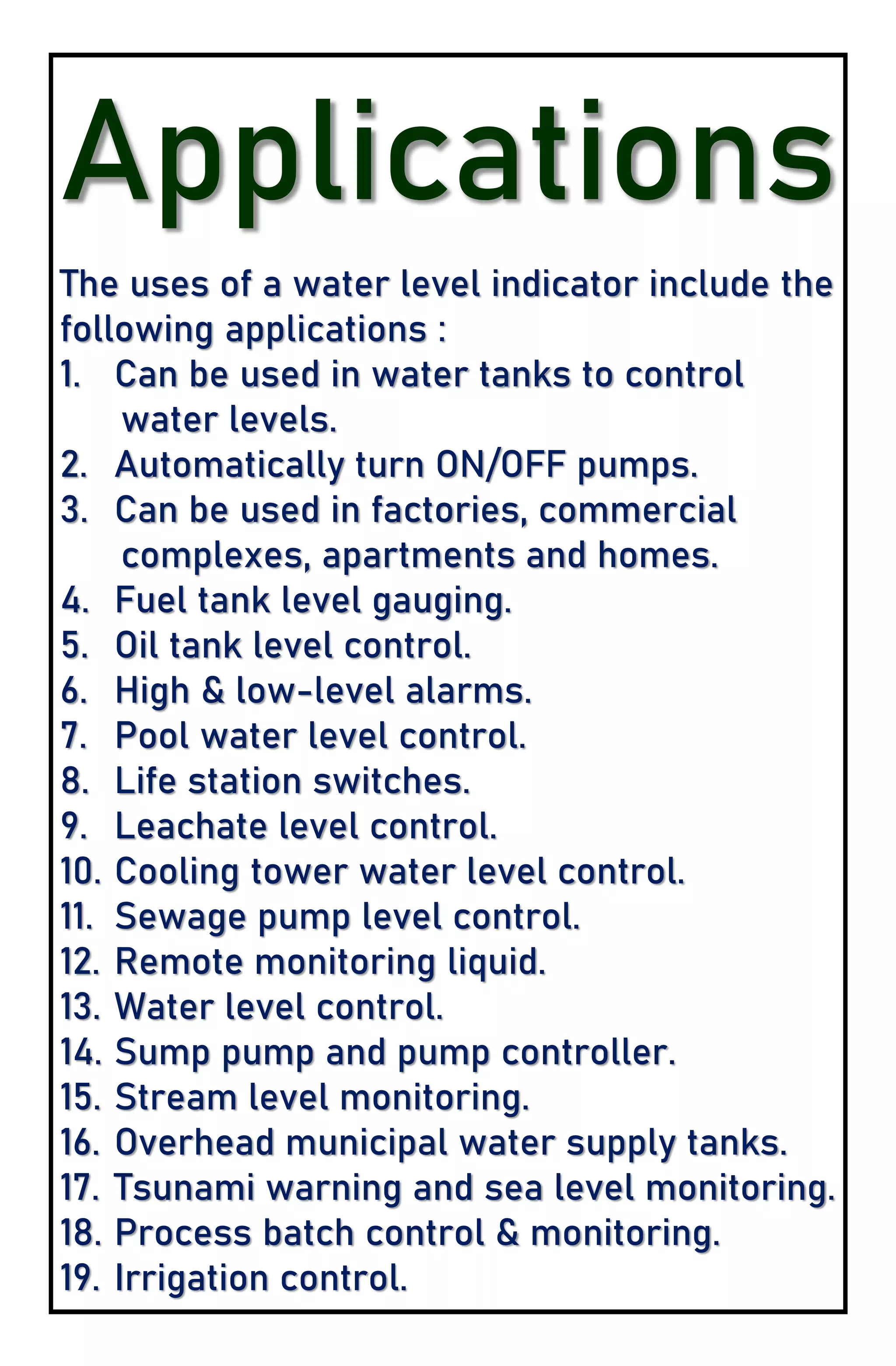 Applications

The uses of a water level indicator include the following applications :

1. Can be used in water tanks to control water levels.
2. Automatically turn ON/OFF pumps.
3. Can be used in factories, commercial complexes, apartments and homes.
4. Fuel tank level gauging.
5. Oil tank level control.
6. High & low-level alarms.
7. Pool water level control.
8. Life station switches.
9. Leachate level control.
10. Cooling tower water level control.
11. Sewage pump level control.
12. Remote monitoring liquid.
13. Water level control.
14. Sump pump and pump controller.
15. Stream level monitoring.
16. Overhead municipal water supply tanks.
17. Tsunami warning and sea level monitoring.
18. Process batch control & monitoring.
19. Irrigation control.