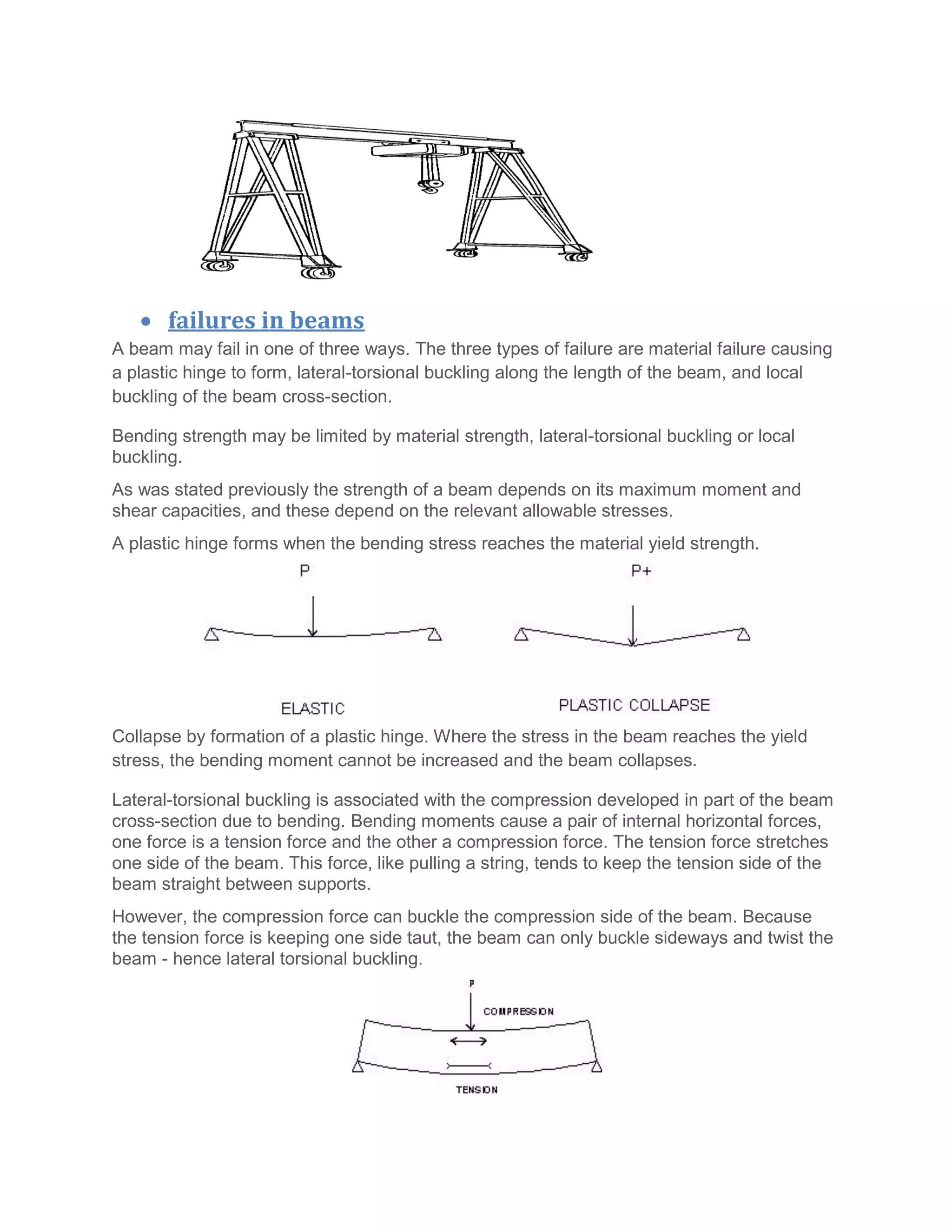 • failures in beams

A beam may fail in one of three ways. The three types of failure are material failure causing a plastic hinge to form, lateral-torsional buckling along the length of the beam, and local buckling of the beam cross-section.

Bending strength may be limited by material strength, lateral-torsional buckling or local buckling.

As was stated previously the strength of a beam depends on its maximum moment and shear capacities, and these depend on the relevant allowable stresses.

A plastic hinge forms when the bending stress reaches the material yield strength.

P

P+

ELASTIC

PLASTIC COLLAPSE

Collapse by formation of a plastic hinge. Where the stress in the beam reaches the yield stress, the bending moment cannot be increased and the beam collapses.

Lateral-torsional buckling is associated with the compression developed in part of the beam cross-section due to bending. Bending moments cause a pair of internal horizontal forces, one force is a tension force and the other a compression force. The tension force stretches one side of the beam. This force, like pulling a string, tends to keep the tension side of the beam straight between supports.

However, the compression force can buckle the compression side of the beam. Because the tension force is keeping one side taut, the beam can only buckle sideways and twist the beam - hence lateral torsional buckling.

P

COMPRESSION

TENSION