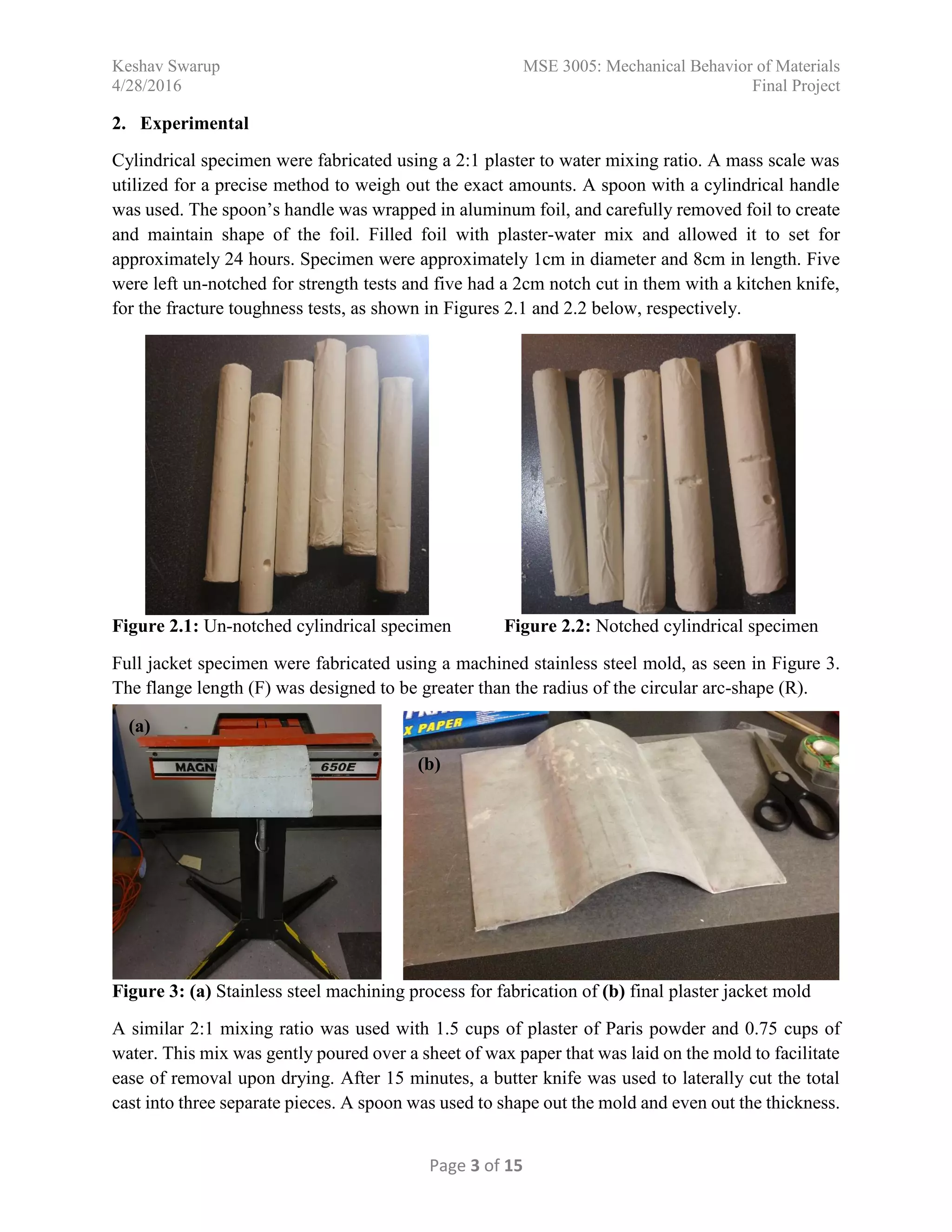 Keshav Swarup
4/28/2016

MSE 3005: Mechanical Behavior of Materials
Final Project

2. Experimental

Cylindrical specimen were fabricated using a 2:1 plaster to water mixing ratio. A mass scale was utilized for a precise method to weigh out the exact amounts. A spoon with a cylindrical handle was used. The spoon's handle was wrapped in aluminum foil, and carefully removed foil to create and maintain shape of the foil. Filled foil with plaster-water mix and allowed it to set for approximately 24 hours. Specimen were approximately 1cm in diameter and 8cm in length. Five were left un-notched for strength tests and five had a 2cm notch cut in them with a kitchen knife, for the fracture toughness tests, as shown in Figures 2.1 and 2.2 below, respectively.

Figure 2.1: Un-notched cylindrical specimen

Figure 2.2: Notched cylindrical specimen

Full jacket specimen were fabricated using a machined stainless steel mold, as seen in Figure 3. The flange length (F) was designed to be greater than the radius of the circular arc-shape (R).

(a)

MAGN

650E

X PAPER

(b)

Figure 3: (a) Stainless steel machining process for fabrication of (b) final plaster jacket mold

A similar 2:1 mixing ratio was used with 1.5 cups of plaster of Paris powder and 0.75 cups of water. This mix was gently poured over a sheet of wax paper that was laid on the mold to facilitate ease of removal upon drying. After 15 minutes, a butter knife was used to laterally cut the total cast into three separate pieces. A spoon was used to shape out the mold and even out the thickness.

Page 3 of 15