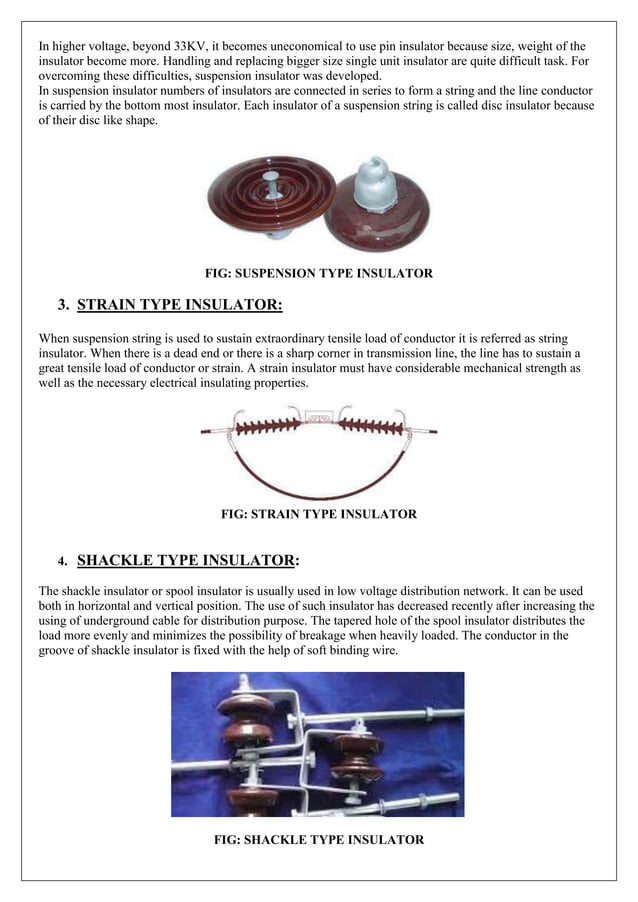 In higher voltage, beyond 33KV, it becomes uneconomical to use pin insulator because size, weight of the insulator become more. Handling and replacing bigger size single unit insulator are quite difficult task. For overcoming these difficulties, suspension insulator was developed.
In suspension insulator numbers of insulators are connected in series to form a string and the line conductor is carried by the bottom most insulator. Each insulator of a suspension string is called disc insulator because of their disc like shape.

FIG: SUSPENSION TYPE INSULATOR

3. STRAIN TYPE INSULATOR:

When suspension string is used to sustain extraordinary tensile load of conductor it is referred as string insulator. When there is a dead end or there is a sharp corner in transmission line, the line has to sustain a great tensile load of conductor or strain. A strain insulator must have considerable mechanical strength as well as the necessary electrical insulating properties.

FIG: STRAIN TYPE INSULATOR

4. SHACKLE TYPE INSULATOR:

The shackle insulator or spool insulator is usually used in low voltage distribution network. It can be used both in horizontal and vertical position. The use of such insulator has decreased recently after increasing the using of underground cable for distribution purpose. The tapered hole of the spool insulator distributes the load more evenly and minimizes the possibility of breakage when heavily loaded. The conductor in the groove of shackle insulator is fixed with the help of soft binding wire.

FIG: SHACKLE TYPE INSULATOR