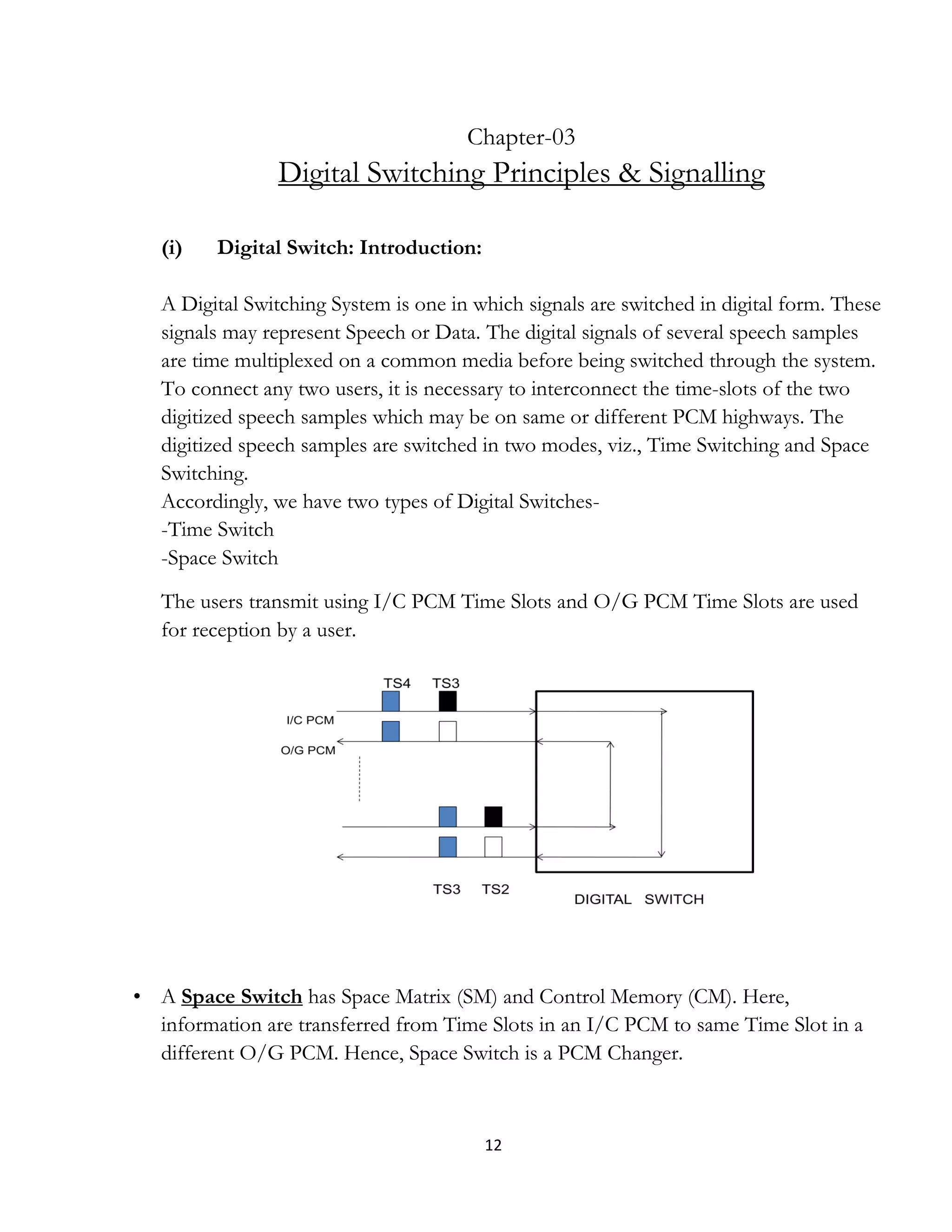 Chapter-03
Digital Switching Principles & Signalling

(i) Digital Switch: Introduction:

A Digital Switching System is one in which signals are switched in digital form. These signals may represent Speech or Data. The digital signals of several speech samples are time multiplexed on a common media before being switched through the system. To connect any two users, it is necessary to interconnect the time-slots of the two digitized speech samples which may be on same or different PCM highways. The digitized speech samples are switched in two modes, viz., Time Switching and Space Switching.
Accordingly, we have two types of Digital Switches-
-Time Switch
-Space Switch

The users transmit using I/C PCM Time Slots and O/G PCM Time Slots are used for reception by a user.

TS4 TS3
I/C PCM
O/G PCM
TS3 TS2
DIGITAL SWITCH

• A Space Switch has Space Matrix (SM) and Control Memory (CM). Here, information are transferred from Time Slots in an I/C PCM to same Time Slot in a different O/G PCM. Hence, Space Switch is a PCM Changer.

12