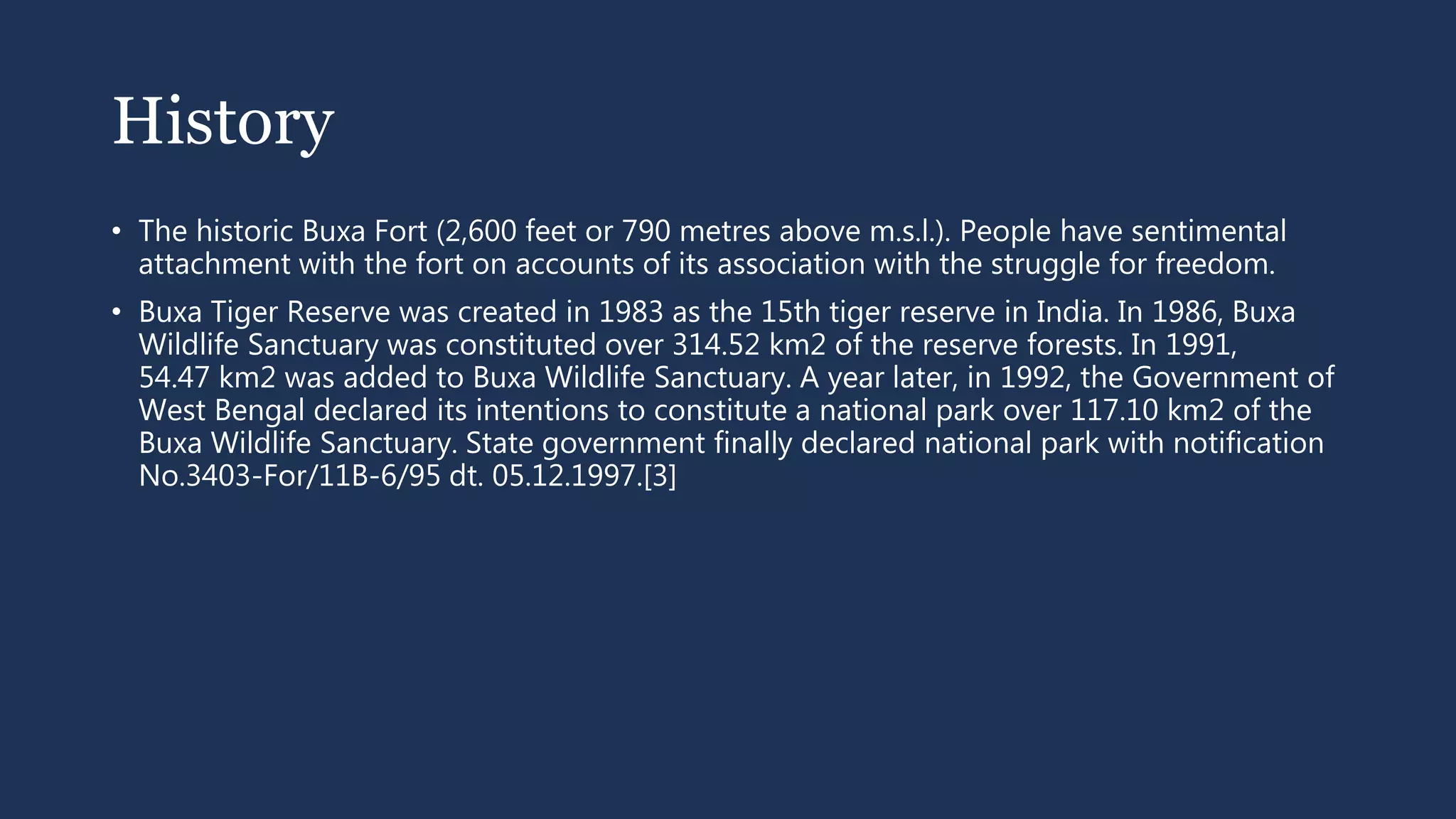 History

• The historic Buxa Fort (2,600 feet or 790 metres above m.s.l.). People have sentimental attachment with the fort on accounts of its association with the struggle for freedom.

• Buxa Tiger Reserve was created in 1983 as the 15th tiger reserve in India. In 1986, Buxa Wildlife Sanctuary was constituted over 314.52 km2 of the reserve forests. In 1991, 54.47 km2 was added to Buxa Wildlife Sanctuary. A year later, in 1992, the Government of West Bengal declared its intentions to constitute a national park over 117.10 km2 of the Buxa Wildlife Sanctuary. State government finally declared national park with notification No.3403-For/11B-6/95 dt. 05.12.1997.[3]