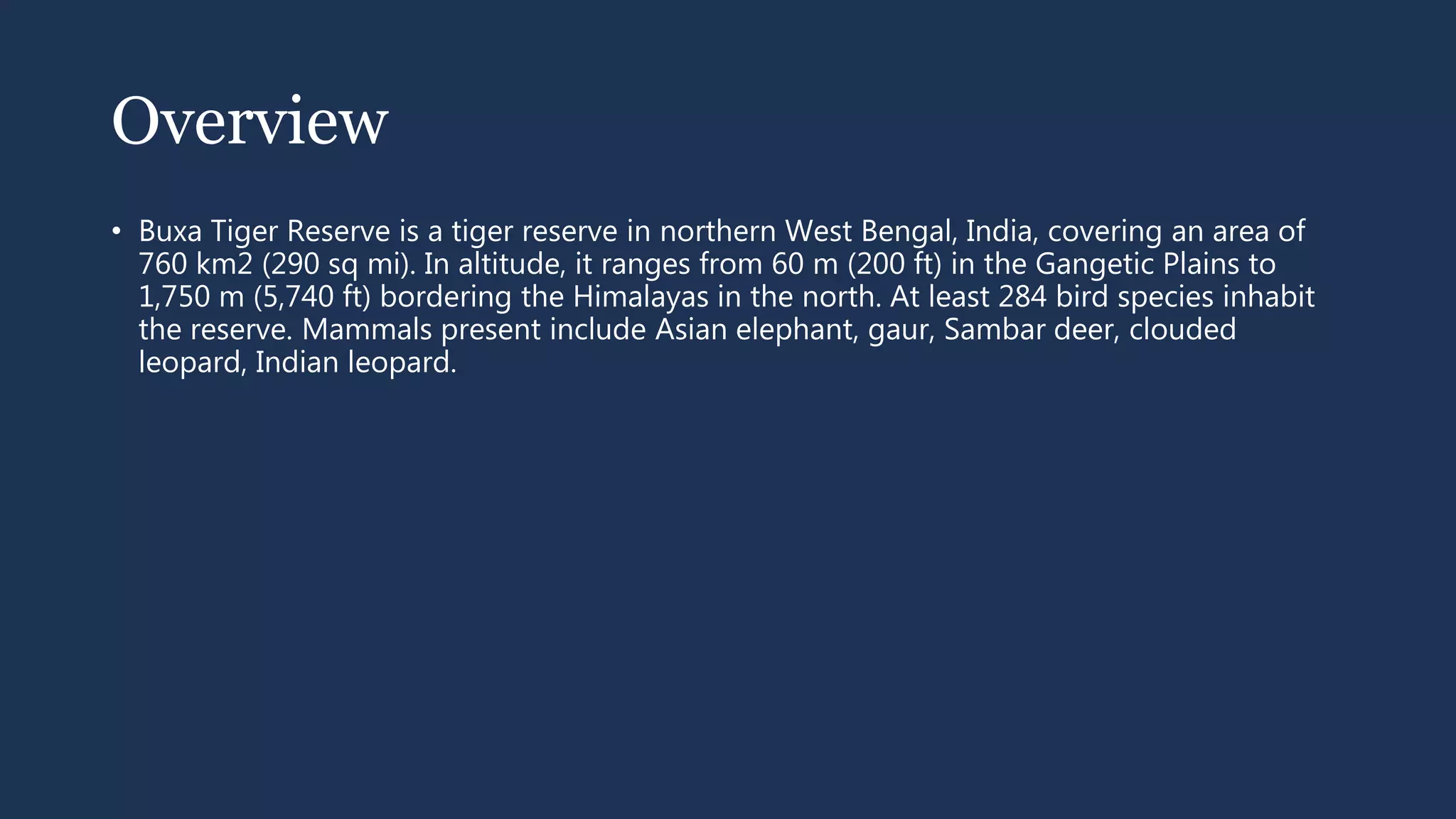 Overview

• Buxa Tiger Reserve is a tiger reserve in northern West Bengal, India, covering an area of 760 km2 (290 sq mi). In altitude, it ranges from 60 m (200 ft) in the Gangetic Plains to 1,750 m (5,740 ft) bordering the Himalayas in the north. At least 284 bird species inhabit the reserve. Mammals present include Asian elephant, gaur, Sambar deer, clouded leopard, Indian leopard.