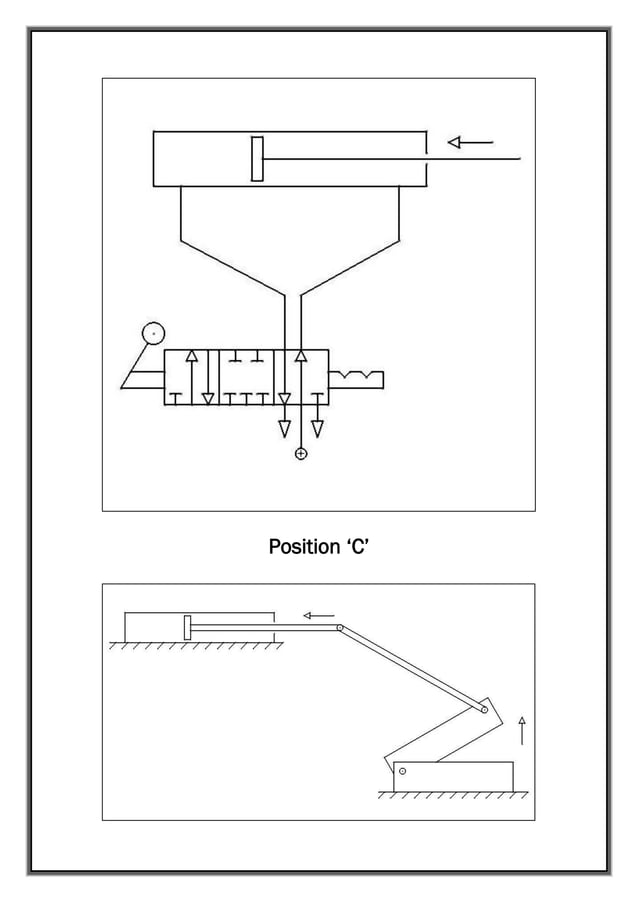 Position ‘C’