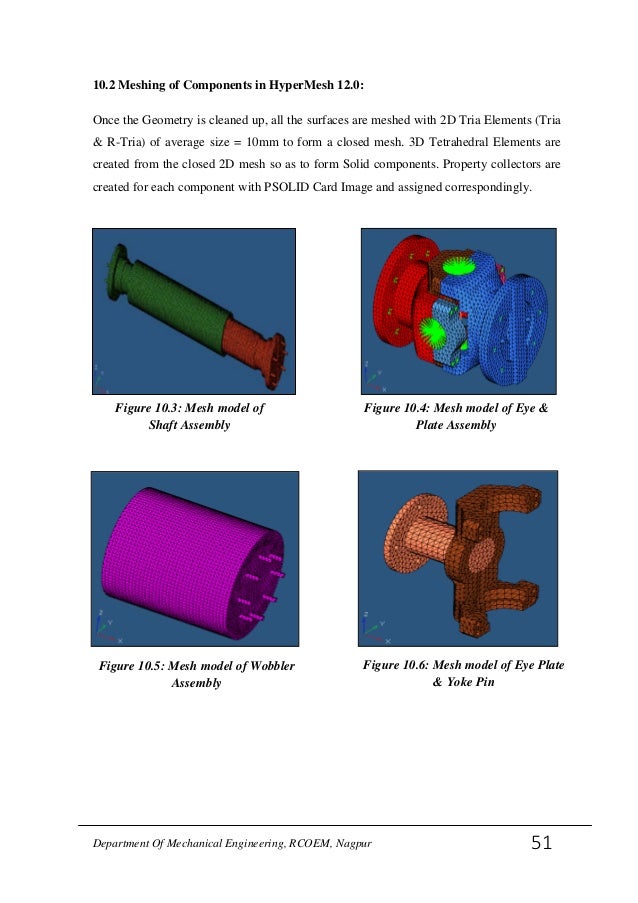 10.2 Meshing of Components in HyperMesh 12.0:

Once the Geometry is cleaned up, all the surfaces are meshed with 2D Tria Elements (Tria & R-Tria) of average size = 10mm to form a closed mesh. 3D Tetrahedral Elements are created from the closed 2D mesh so as to form Solid components. Property collectors are created for each component with PSOLID Card Image and assigned correspondingly.

Figure 10.3: Mesh model of Shaft Assembly

Figure 10.4: Mesh model of Eye & Plate Assembly

Figure 10.5: Mesh model of Wobbler Assembly

Figure 10.6: Mesh model of Eye Plate & Yoke Pin

Department Of Mechanical Engineering, RCOEM, Nagpur

51