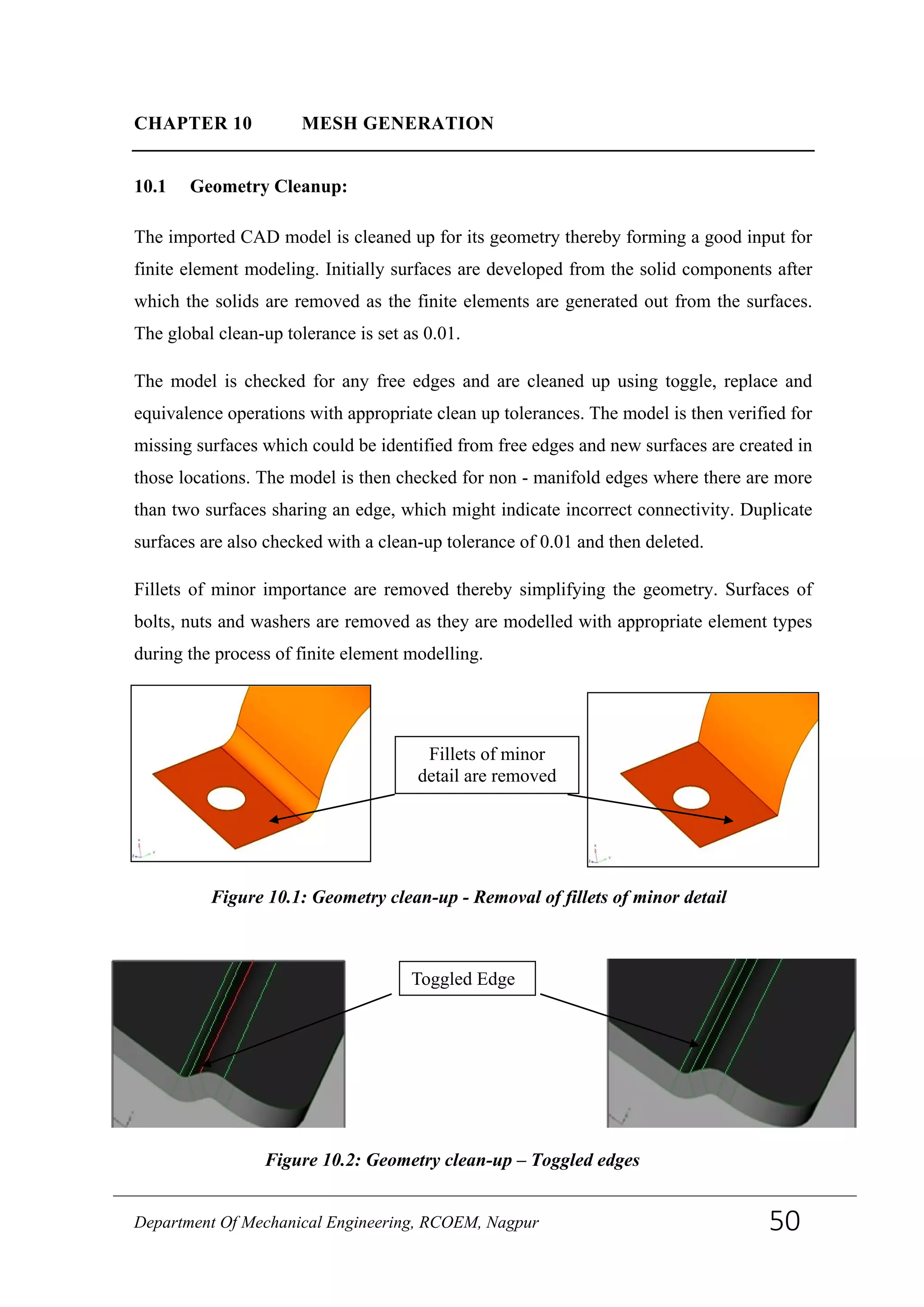 CHAPTER 10 MESH GENERATION

10.1 Geometry Cleanup:

The imported CAD model is cleaned up for its geometry thereby forming a good input for finite element modeling. Initially surfaces are developed from the solid components after which the solids are removed as the finite elements are generated out from the surfaces. The global clean-up tolerance is set as 0.01.

The model is checked for any free edges and are cleaned up using toggle, replace and equivalence operations with appropriate clean up tolerances. The model is then verified for missing surfaces which could be identified from free edges and new surfaces are created in those locations. The model is then checked for non - manifold edges where there are more than two surfaces sharing an edge, which might indicate incorrect connectivity. Duplicate surfaces are also checked with a clean-up tolerance of 0.01 and then deleted.

Fillets of minor importance are removed thereby simplifying the geometry. Surfaces of bolts, nuts and washers are removed as they are modelled with appropriate element types during the process of finite element modelling.

Fillets of minor detail are removed

Figure 10.1: Geometry clean-up - Removal of fillets of minor detail

Toggled Edge

Figure 10.2: Geometry clean-up – Toggled edges

Department Of Mechanical Engineering, RCOEM, Nagpur 50