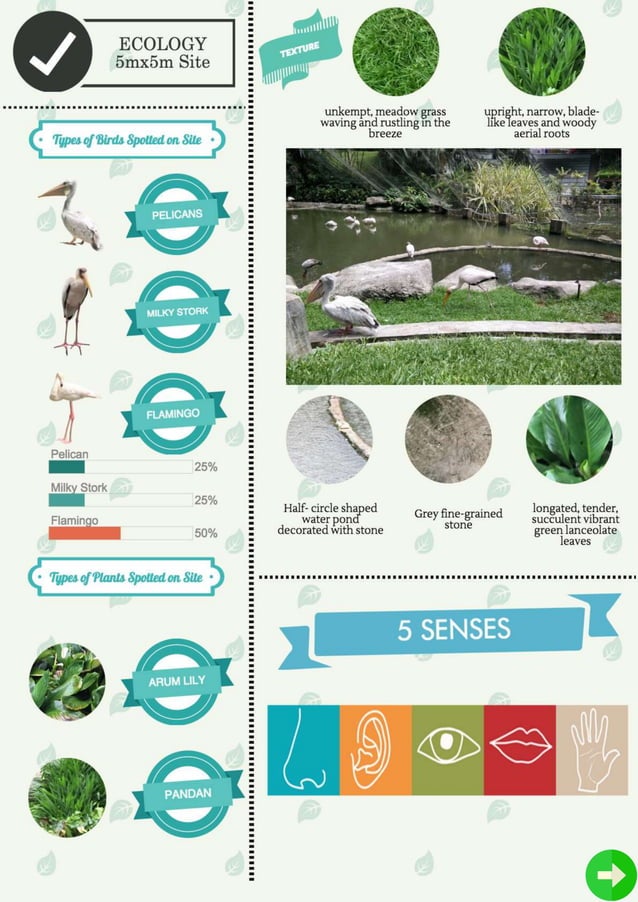 ECOLOGY
5mx5m Site

Types of Birds Spotted on Site

PELICANS

MILKY STORK

FLAMINGO

Pelican 25%

Milky Stork 25%

Flamingo 50%

Types of Plants Spotted on Site

ARUM LILY

PANDAN

TEXTURE

unkempt, meadow grass waving and rustling in the breeze

upright, narrow, blade-like leaves and woody aerial roots

Half- circle shaped water pond decorated with stone

Grey fine-grained stone

longated, tender, succulent vibrant green lanceolate leaves

5 SENSES