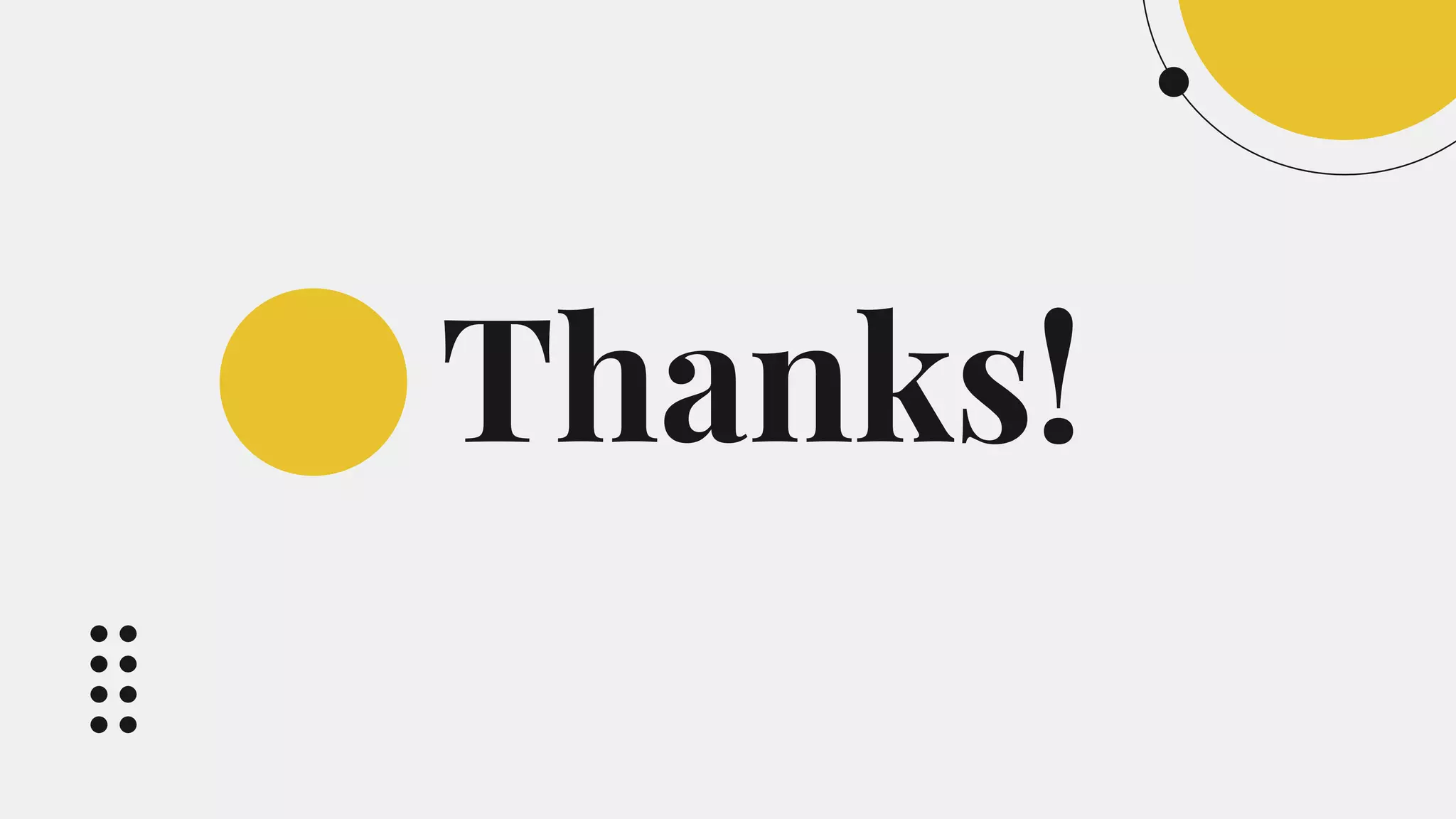 Thanks!