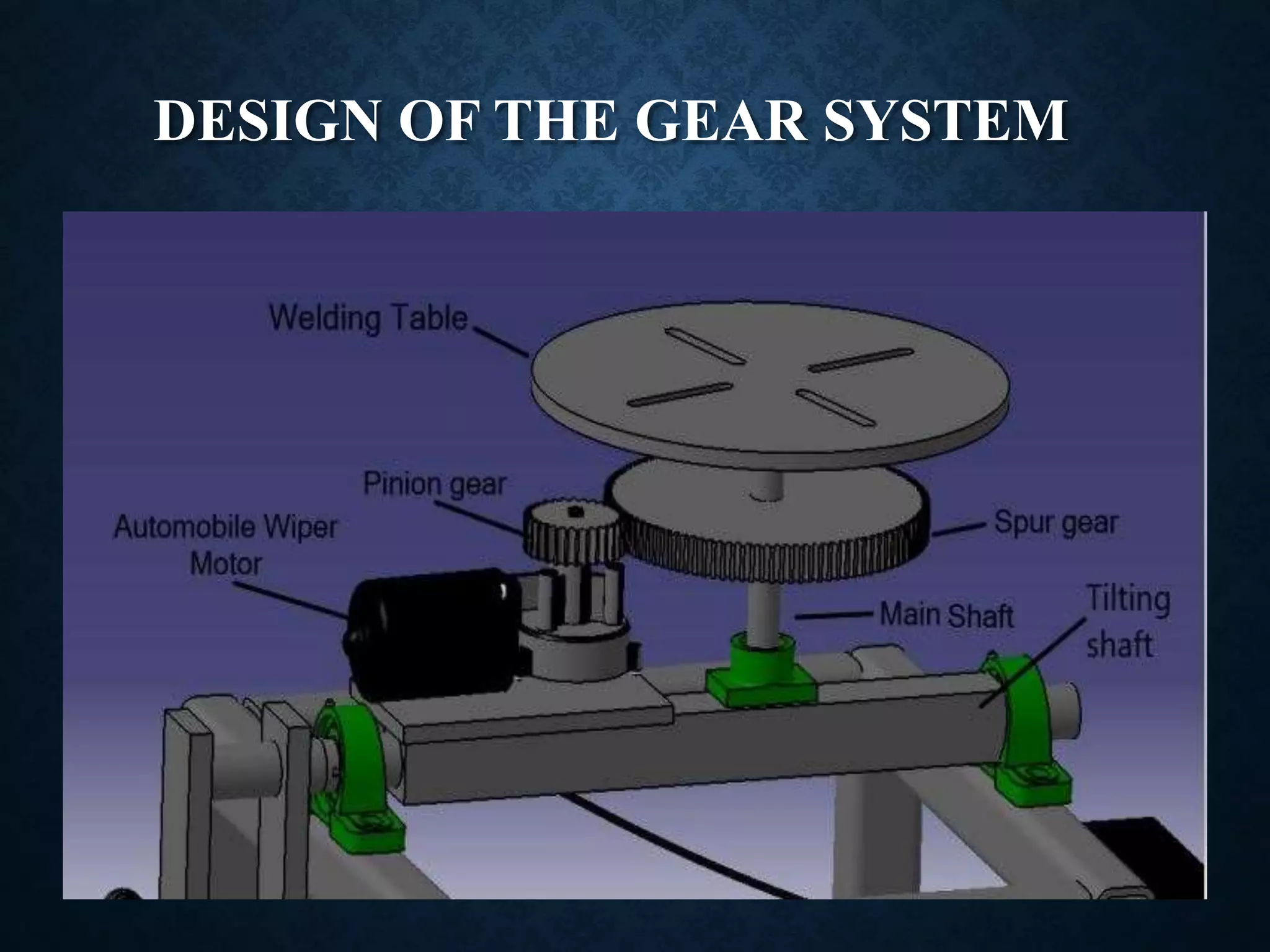 DESIGN OF THE GEAR SYSTEM

Welding Table

Pinion gear

Automobile Wiper Motor

Spur gear

Main Shaft

Tilting shaft