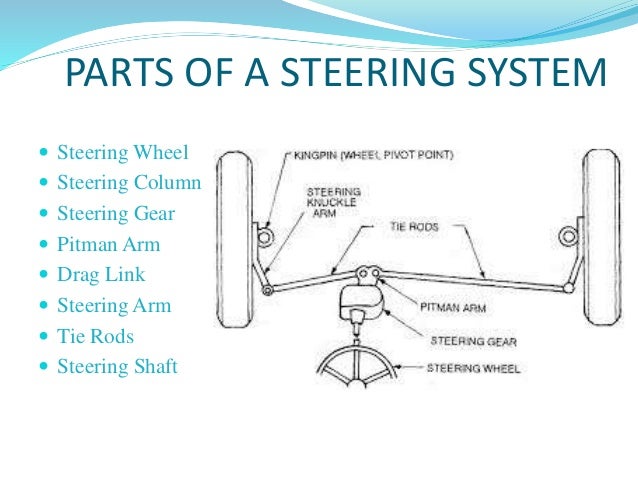 PARTS OF A STEERING SYSTEM

- Steering Wheel
- Steering Column
- Steering Gear
- Pitman Arm
- Drag Link
- Steering Arm
- Tie Rods
- Steering Shaft

KINGPIN (WHEEL PIVOT POINT)

STEERING KNUCKLE ARM

TIE RODS

PITMAN ARM

STEERING GEAR

STEERING WHEEL