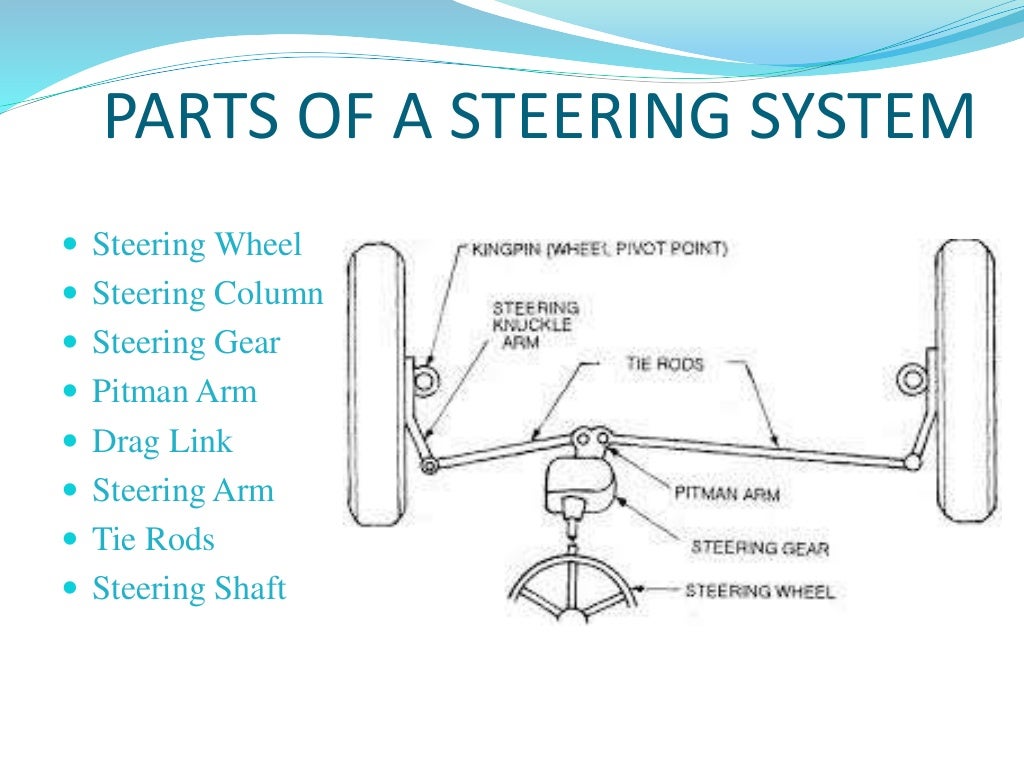 PARTS OF A STEERING SYSTEM

- Steering Wheel
- Steering Column
- Steering Gear
- Pitman Arm
- Drag Link
- Steering Arm
- Tie Rods
- Steering Shaft

KINGPIN (WHEEL PIVOT POINT)
STEERING KNUCKLE ARM
TIE RODS
PITMAN ARM
STEERING GEAR
STEERING WHEEL