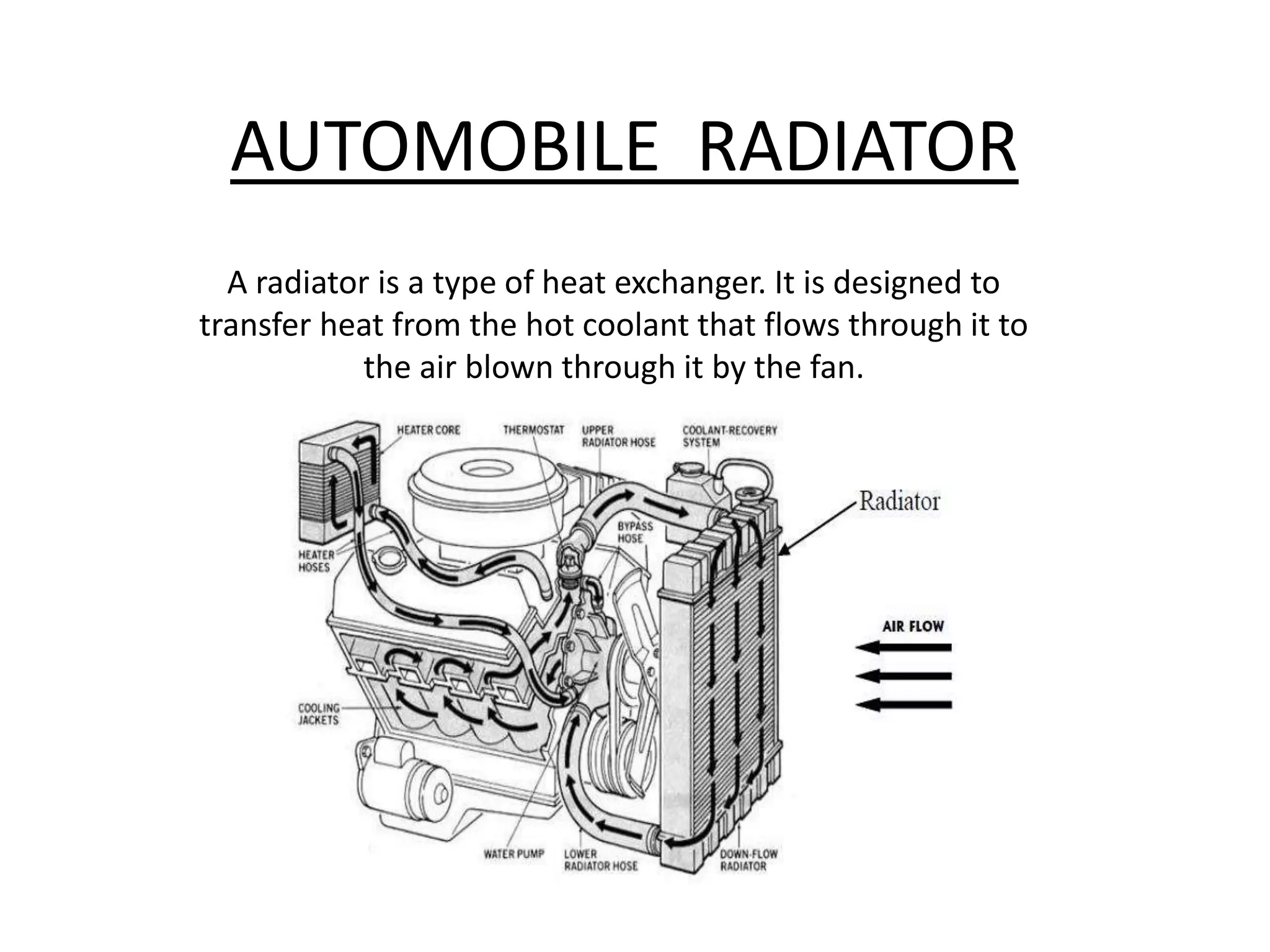 AUTOMOBILE RADIATOR

A radiator is a type of heat exchanger. It is designed to transfer heat from the hot coolant that flows through it to the air blown through it by the fan.

HEATER CORE
THERMOSTAT
UPPER RADIATOR HOSE
COOLANT-RECOVERY SYSTEM
Radiator
BYPASS HOSE
HEATER HOSES
AIR FLOW
COOLING JACKETS
WATER PUMP
LOWER RADIATOR HOSE
DOWN-FLOW RADIATOR