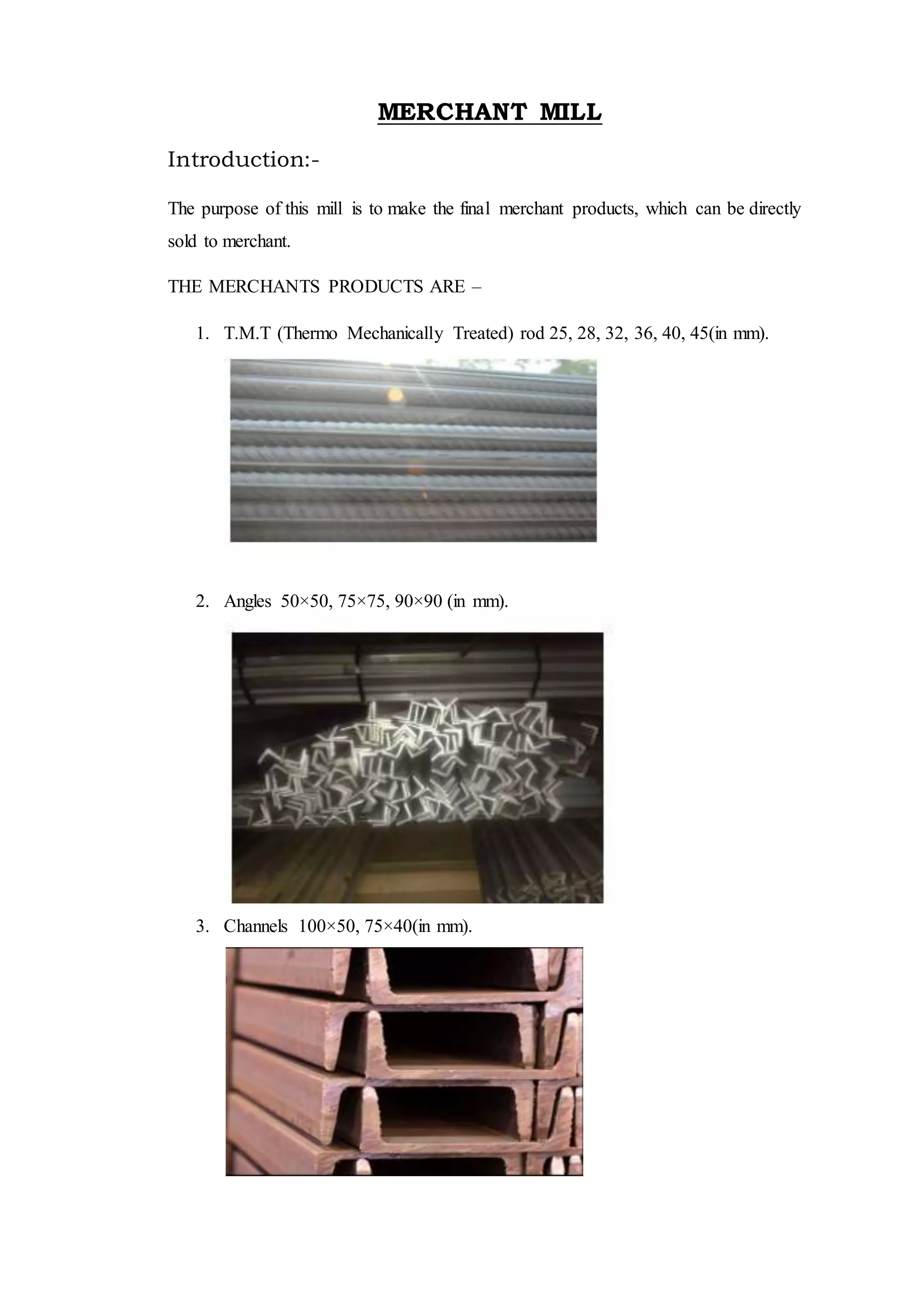 MERCHANT MILL

Introduction:-

The purpose of this mill is to make the final merchant products, which can be directly sold to merchant.

THE MERCHANTS PRODUCTS ARE –

1. T.M.T (Thermo Mechanically Treated) rod 25, 28, 32, 36, 40, 45(in mm).

2. Angles 50×50, 75×75, 90×90 (in mm).

3. Channels 100×50, 75×40(in mm).