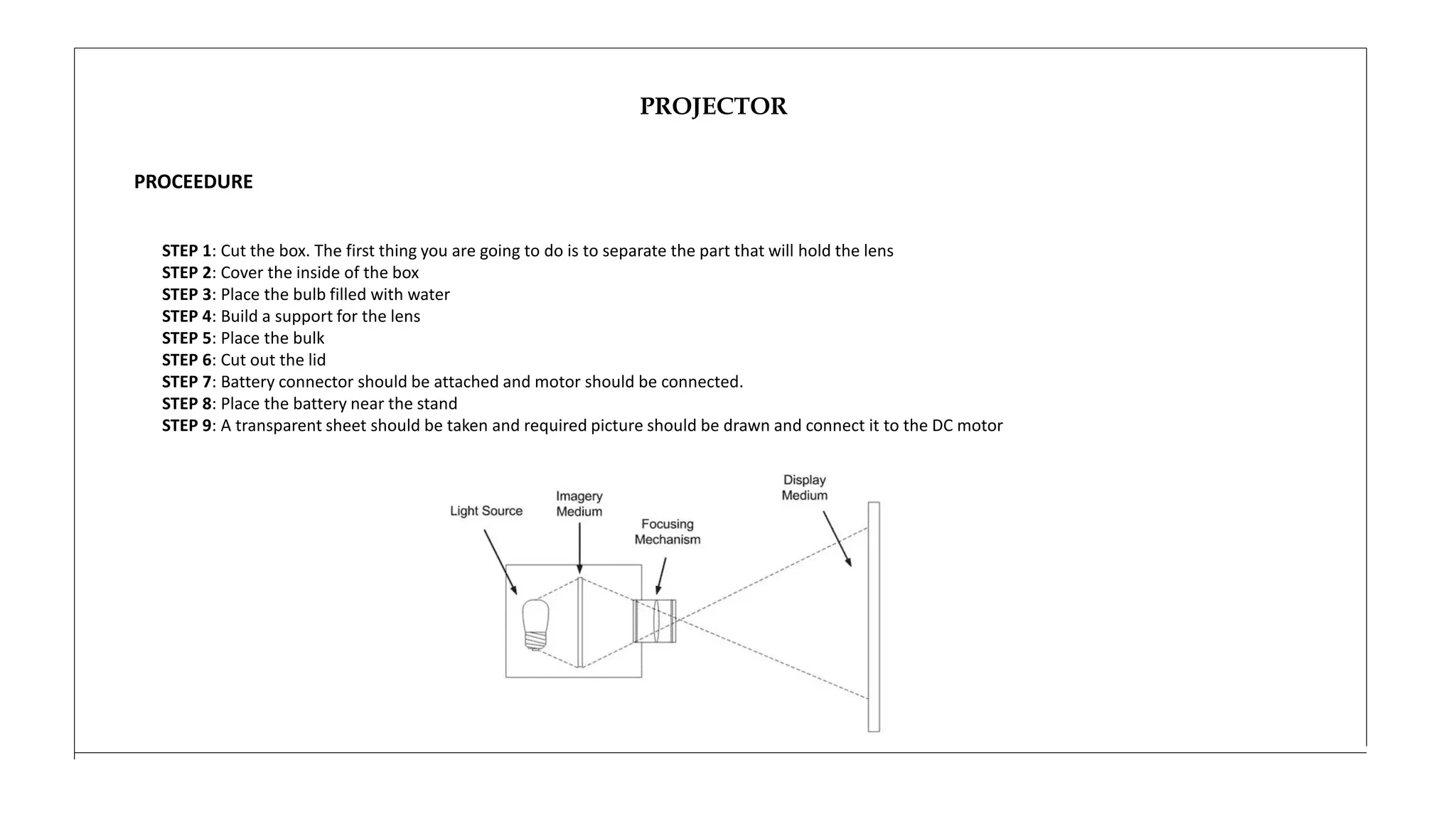 PROJECTOR

PROCEEDURE

STEP 1: Cut the box. The first thing you are going to do is to separate the part that will hold the lens
STEP 2: Cover the inside of the box
STEP 3: Place the bulb filled with water
STEP 4: Build a support for the lens
STEP 5: Place the bulk
STEP 6: Cut out the lid
STEP 7: Battery connector should be attached and motor should be connected.
STEP 8: Place the battery near the stand
STEP 9: A transparent sheet should be taken and required picture should be drawn and connect it to the DC motor

Light Source
Imagery Medium
Focusing Mechanism
Display Medium