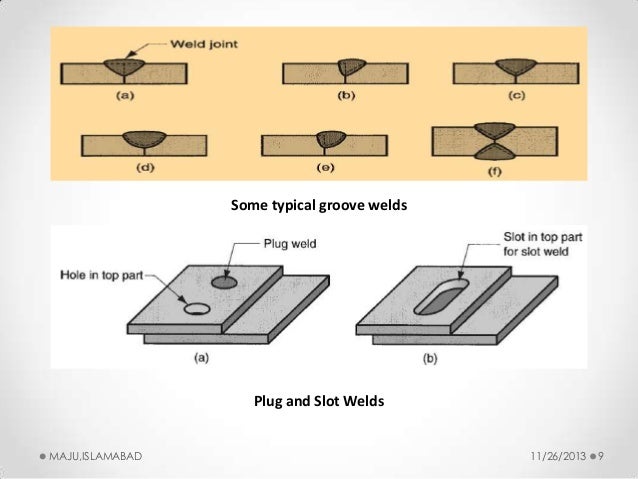 Weld joint

(a)

(b)

(c)

(d)

(e)

(f)

Some typical groove welds

Plug weld

Hole in top part

Slot in top part for slot weld

(a)

(b)

Plug and Slot Welds

MAJU,ISLAMABAD

11/26/2013 9