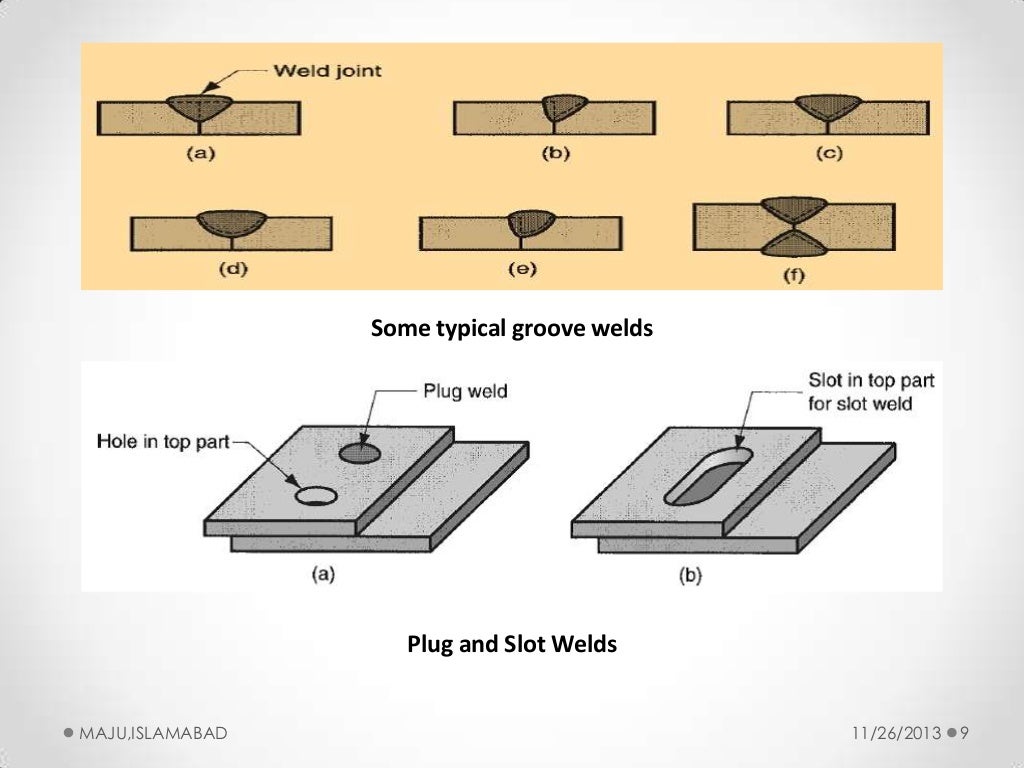 Weld joint

(a)

(b)

(c)

(d)

(e)

(f)

Some typical groove welds

Plug weld

Hole in top part

Slot in top part for slot weld

(a)

(b)

Plug and Slot Welds

MAJU,ISLAMABAD

11/26/2013

9