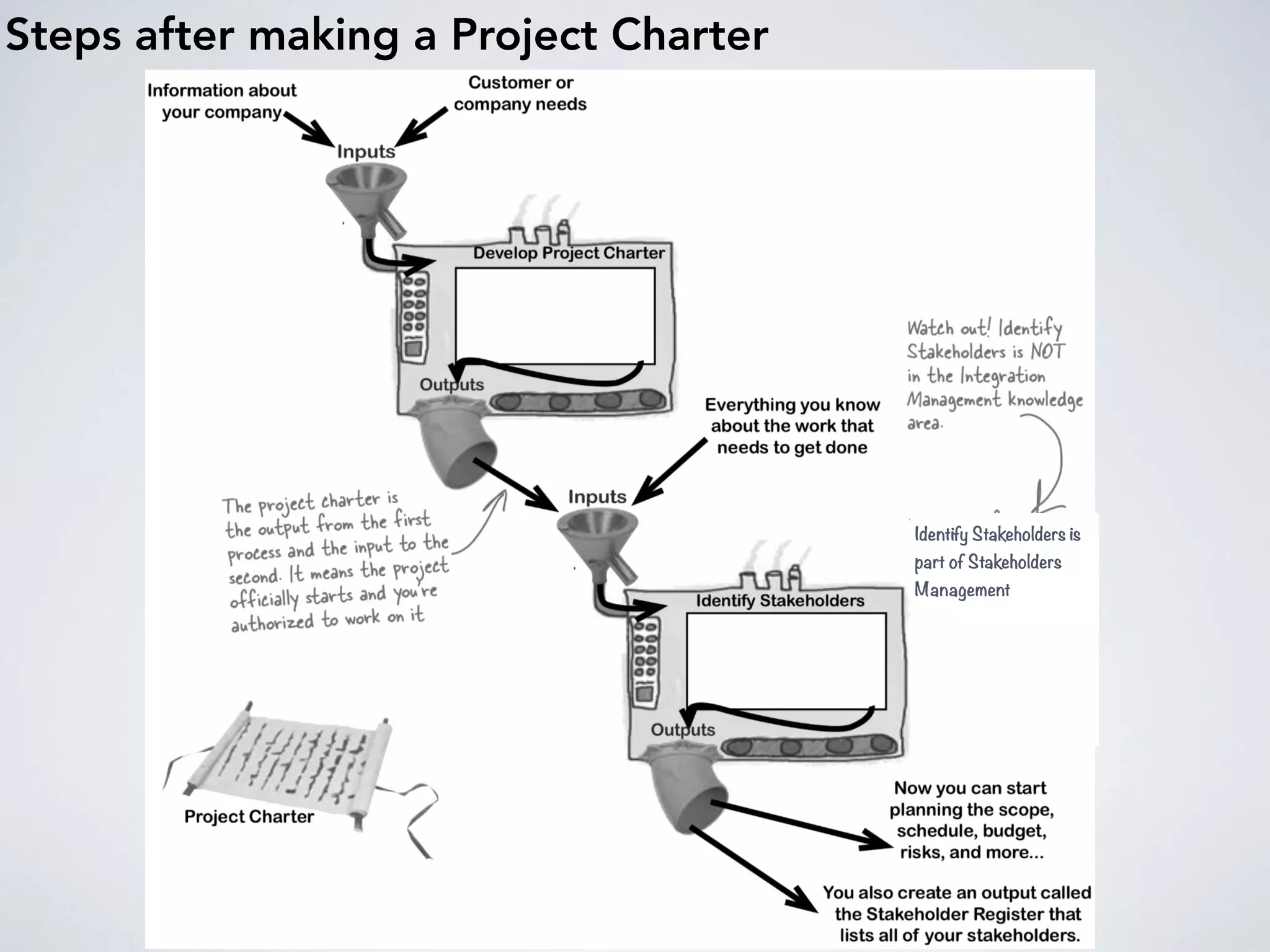 Steps after making a Project Charter

Information about your company

Customer or company needs

Inputs

Develop Project Charter

Outputs

Watch out! Identify Stakeholders is NOT in the Integration Management knowledge area.

Everything you know about the work that needs to get done

The project charter is the output from the first process and the input to the second. It means the project officially starts and you're authorized to work on it

Inputs

Identify Stakeholders is part of Stakeholders Management

Identify Stakeholders

Outputs

Project Charter

Now you can start planning the scope, schedule, budget, risks, and more...

You also create an output called the Stakeholder Register that lists all of your stakeholders.