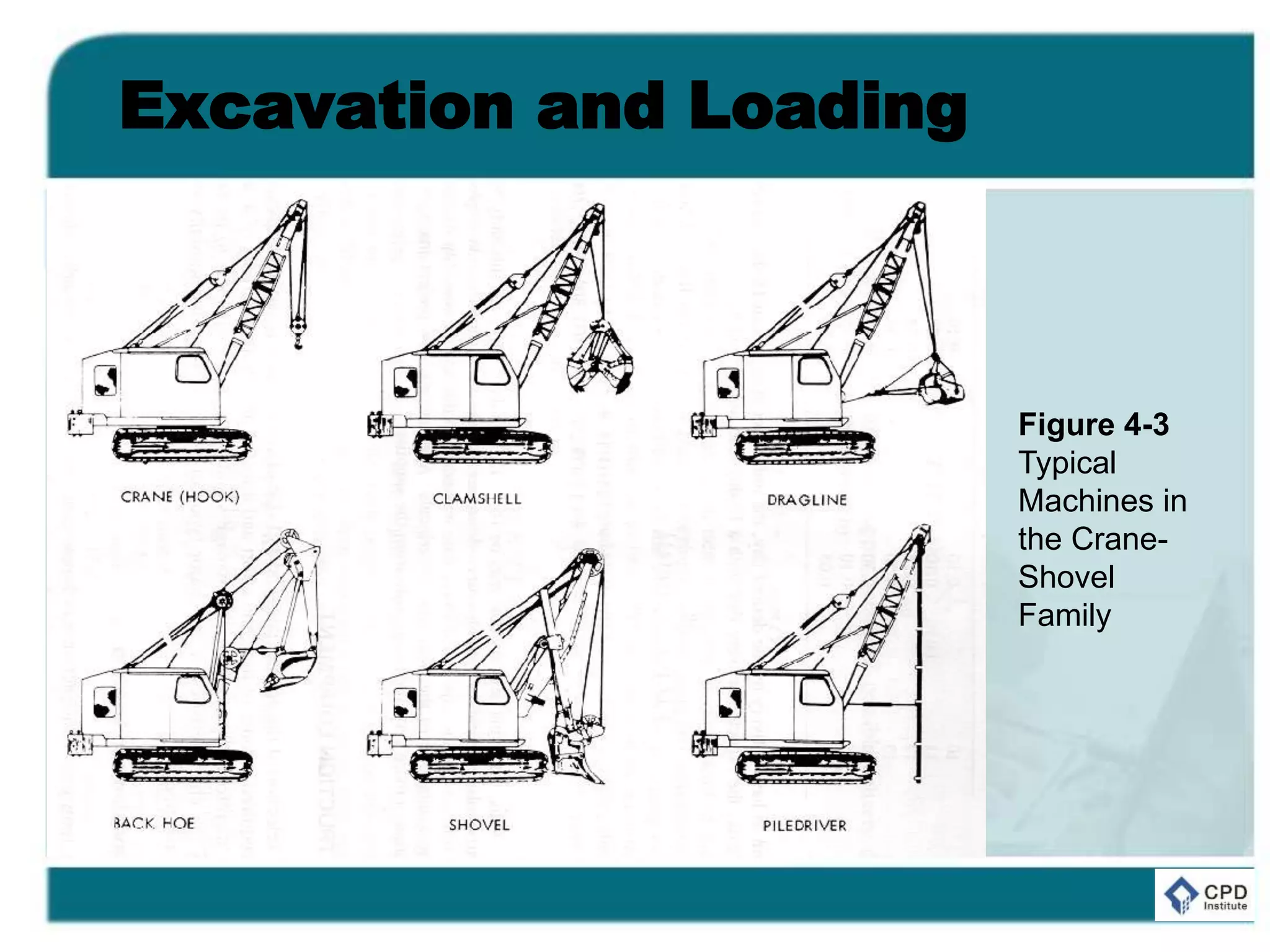 Excavation and Loading

CRANE (HOOK)

CLAMSHELL

DRAGLINE

BACK HOE

SHOVEL

PILEDRIVER

Figure 4-3
Typical Machines in the Crane-Shovel Family

CPD
Institute