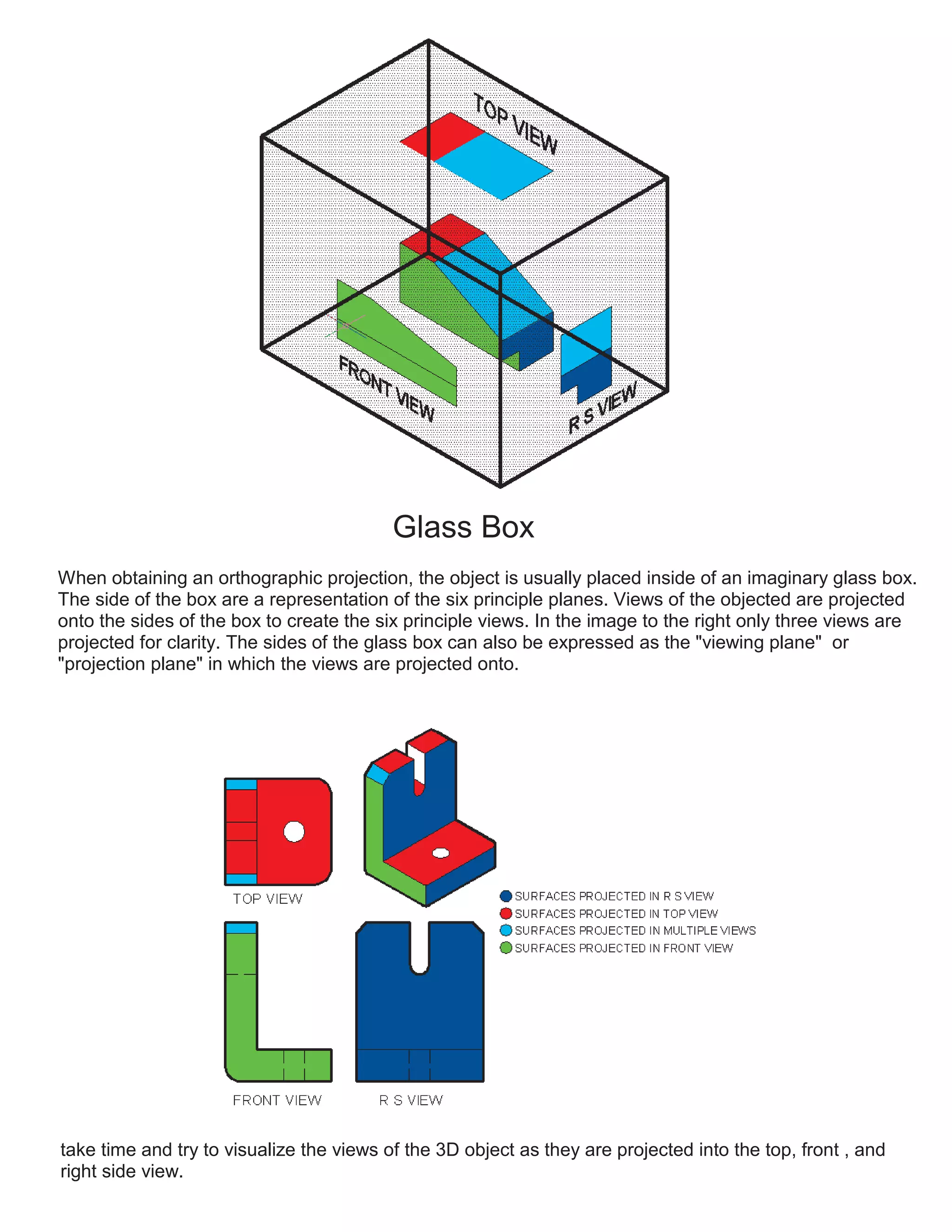 TOP VIEW

FRONT VIEW

R S VIEW

Glass Box

When obtaining an orthographic projection, the object is usually placed inside of an imaginary glass box. The side of the box are a representation of the six principle planes. Views of the objected are projected onto the sides of the box to create the six principle views. In the image to the right only three views are projected for clarity. The sides of the glass box can also be expressed as the "viewing plane" or "projection plane" in which the views are projected onto.

TOP VIEW

SURFACES PROJECTED IN R S VIEW
SURFACES PROJECTED IN TOP VIEW
SURFACES PROJECTED IN MULTIPLE VIEWS
SURFACES PROJECTED IN FRONT VIEW

FRONT VIEW

R S VIEW

take time and try to visualize the views of the 3D object as they are projected into the top, front , and right side view.