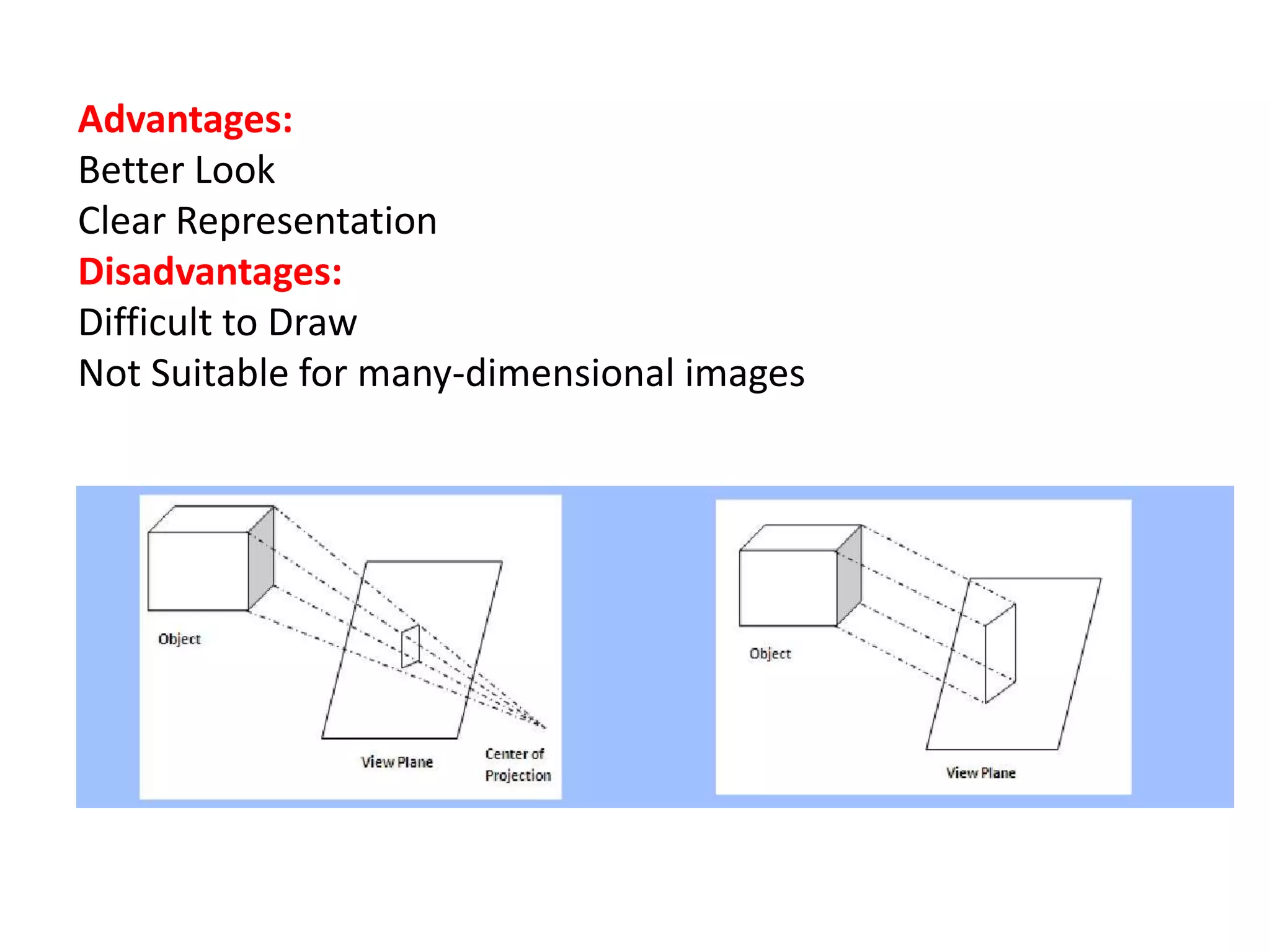 Advantages:
Better Look
Clear Representation
Disadvantages:
Difficult to Draw
Not Suitable for many-dimensional images

Object
View Plane
Center of Projection

Object
View Plane