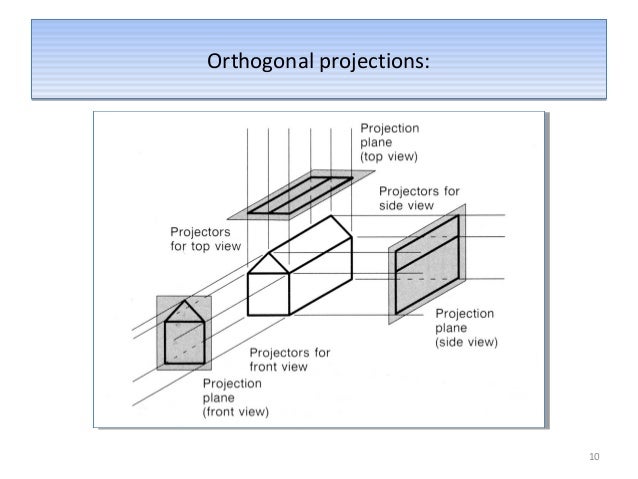 Orthogonal projections:

Projection plane (top view)

Projectors for side view

Projectors for top view

Projection plane (side view)

Projectors for front view

Projection plane (front view)

10