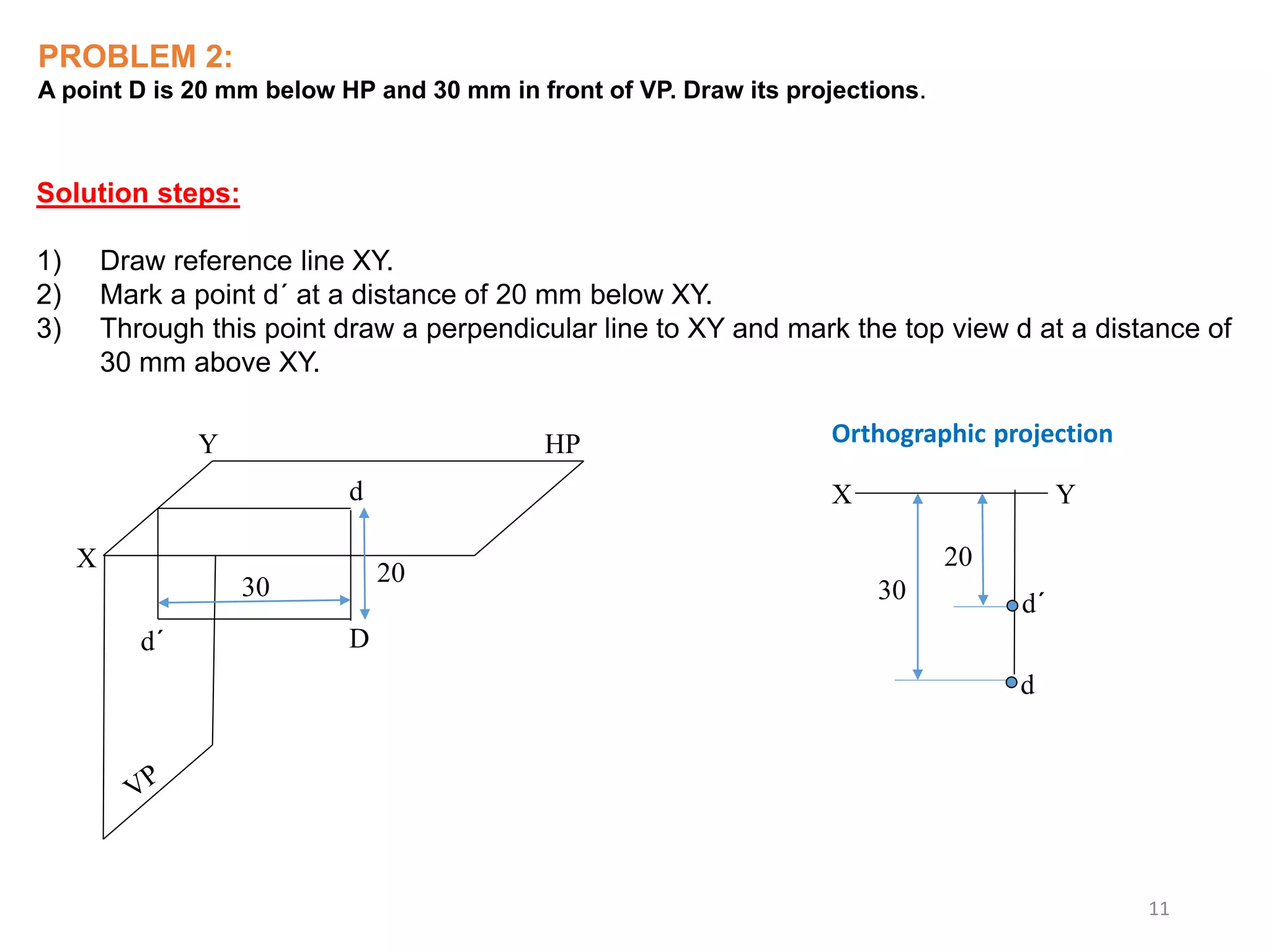 PROBLEM 2:
A point D is 20 mm below HP and 30 mm in front of VP. Draw its projections.

Solution steps:

1) Draw reference line XY.
2) Mark a point d´ at a distance of 20 mm below XY.
3) Through this point draw a perpendicular line to XY and mark the top view d at a distance of 30 mm above XY.

Y
HP
d
X
30
20
d´
D
VP

Orthographic projection

X
Y
20
30
d´
d

11